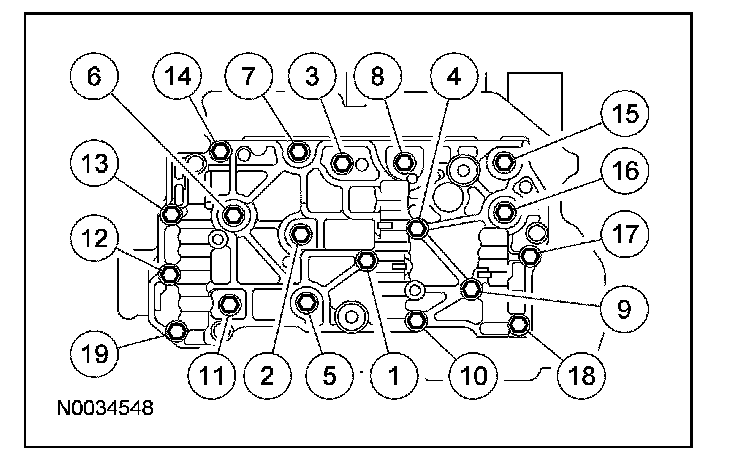 6
14
7
3
8
4
15
13
16
12
17
9
19
11
2
5
1
10
18
N0034548