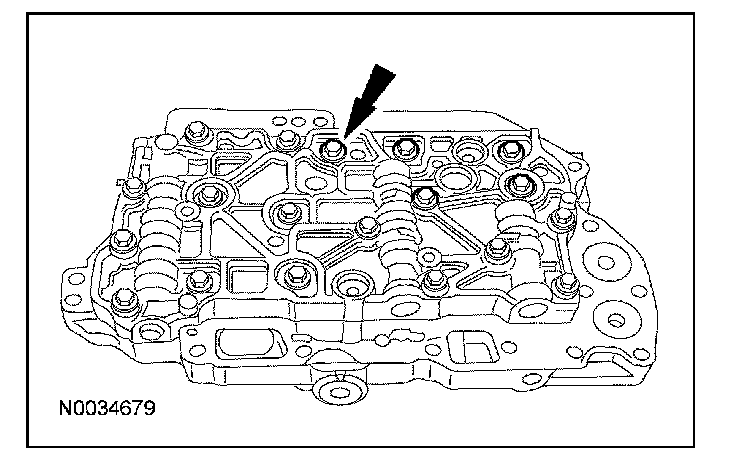 N0034679