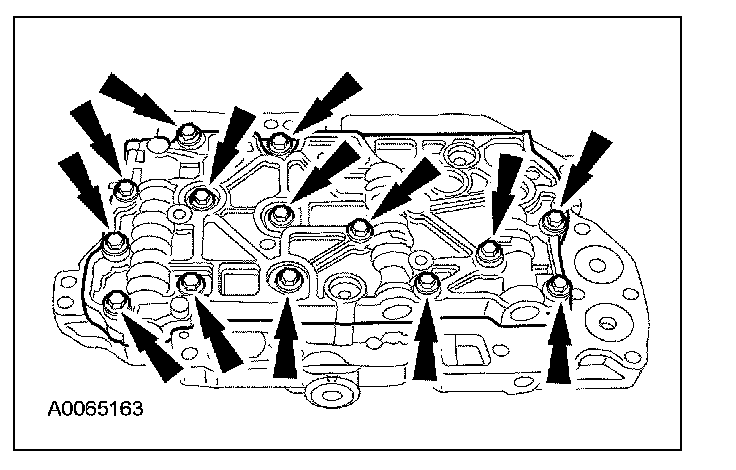 A0065163