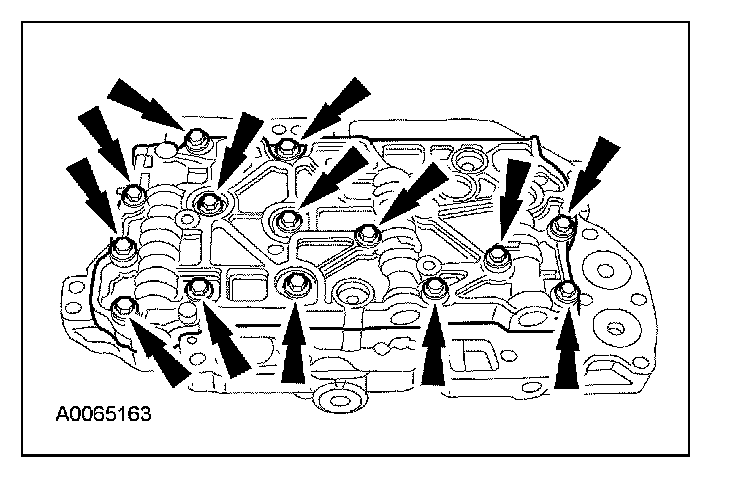 A0065163