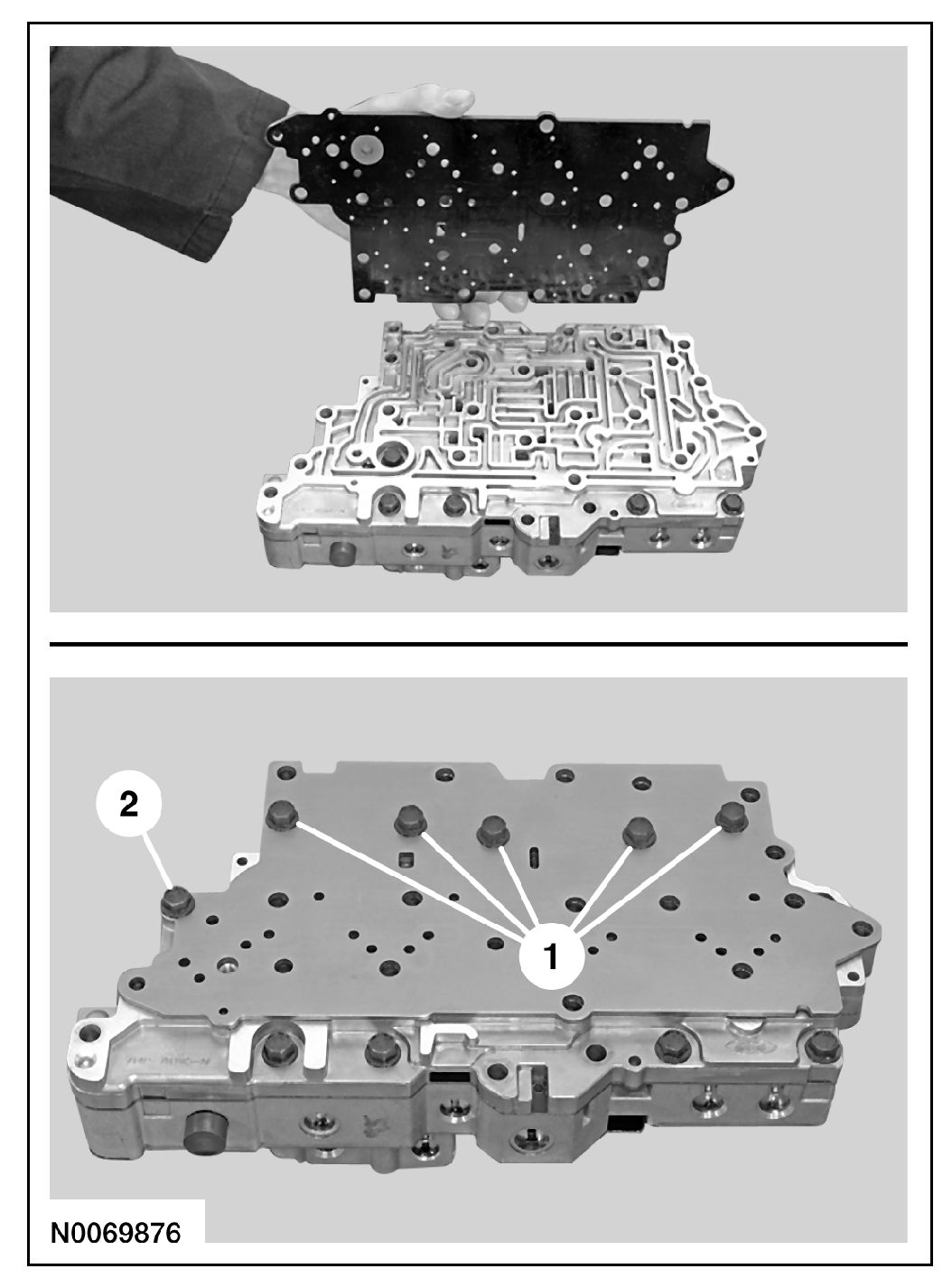 2

1

N0069876