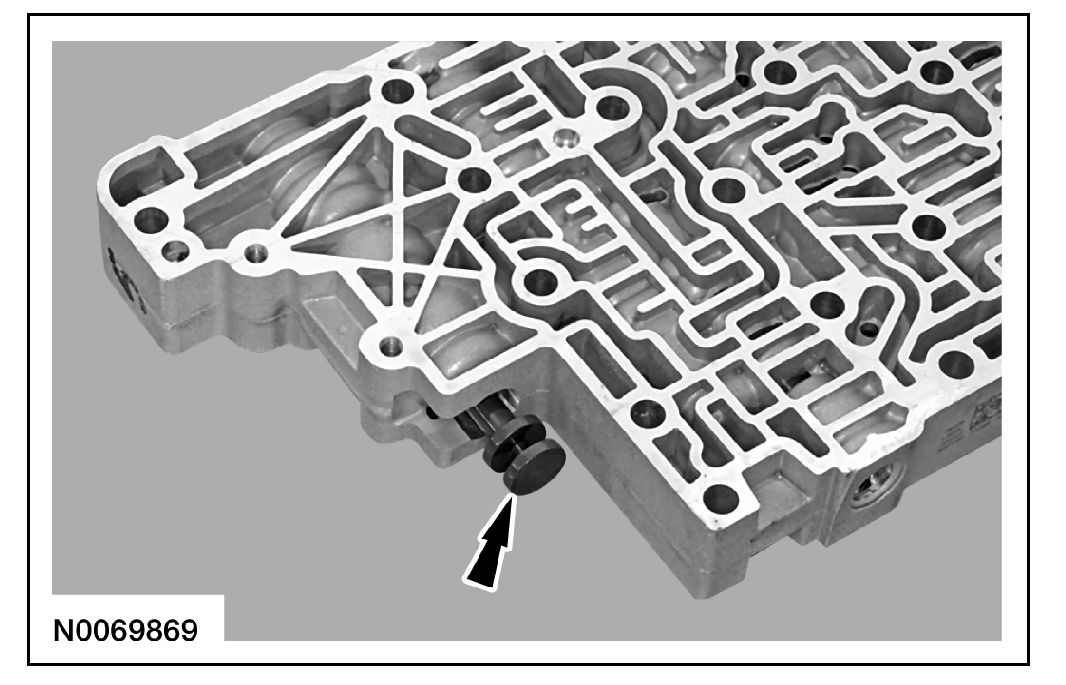 N0069869