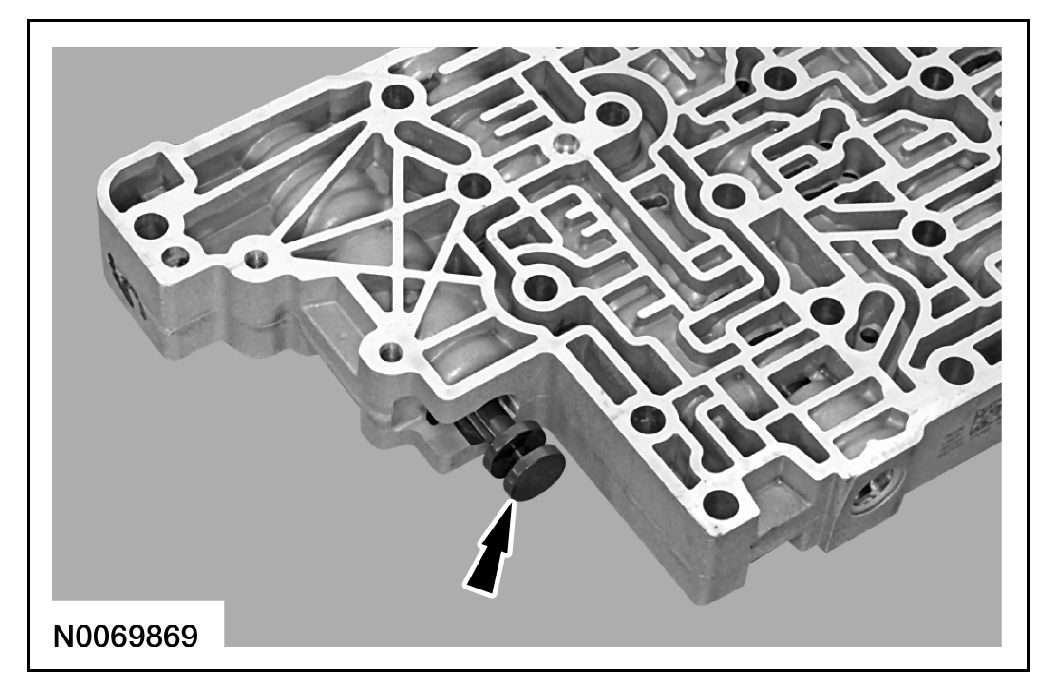 N0069869