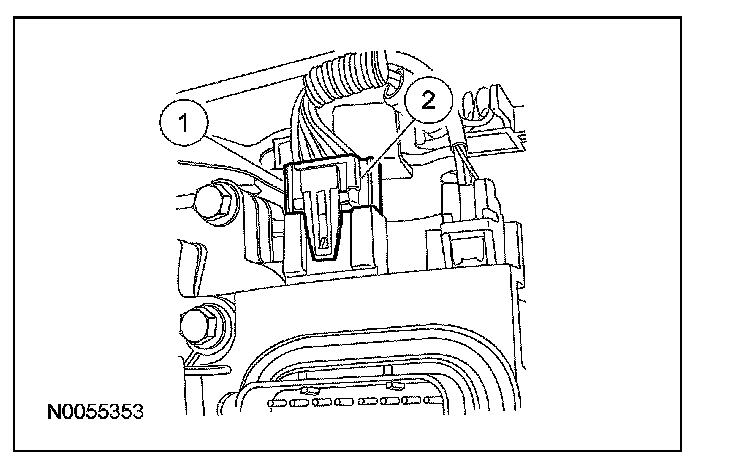 1
2
N0055353