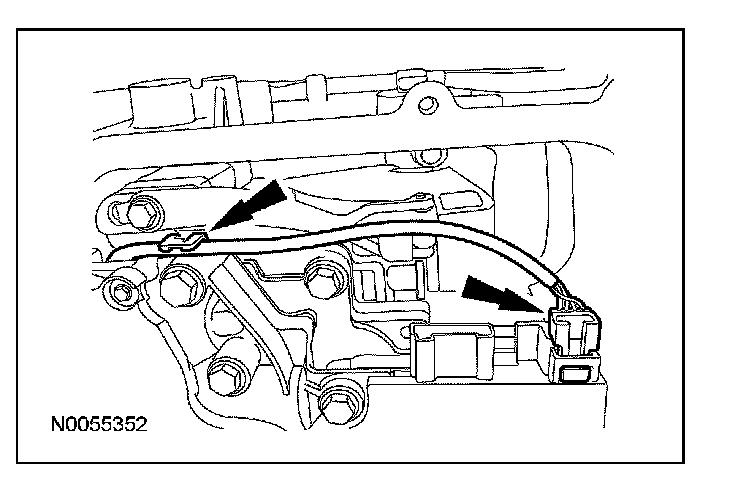 N0055352