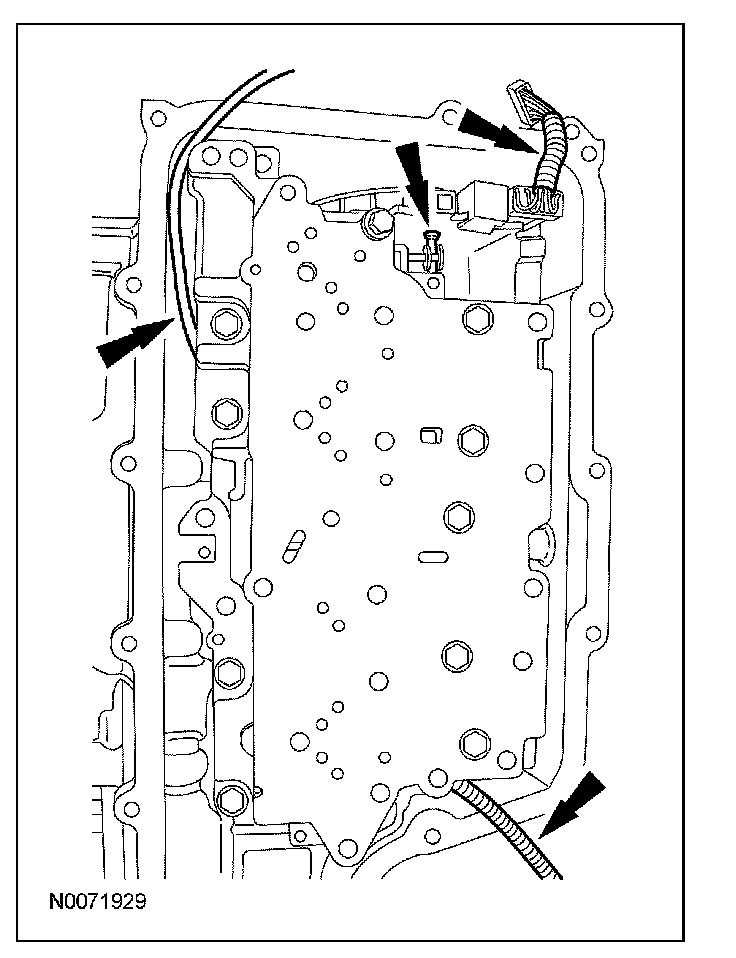 N0071929