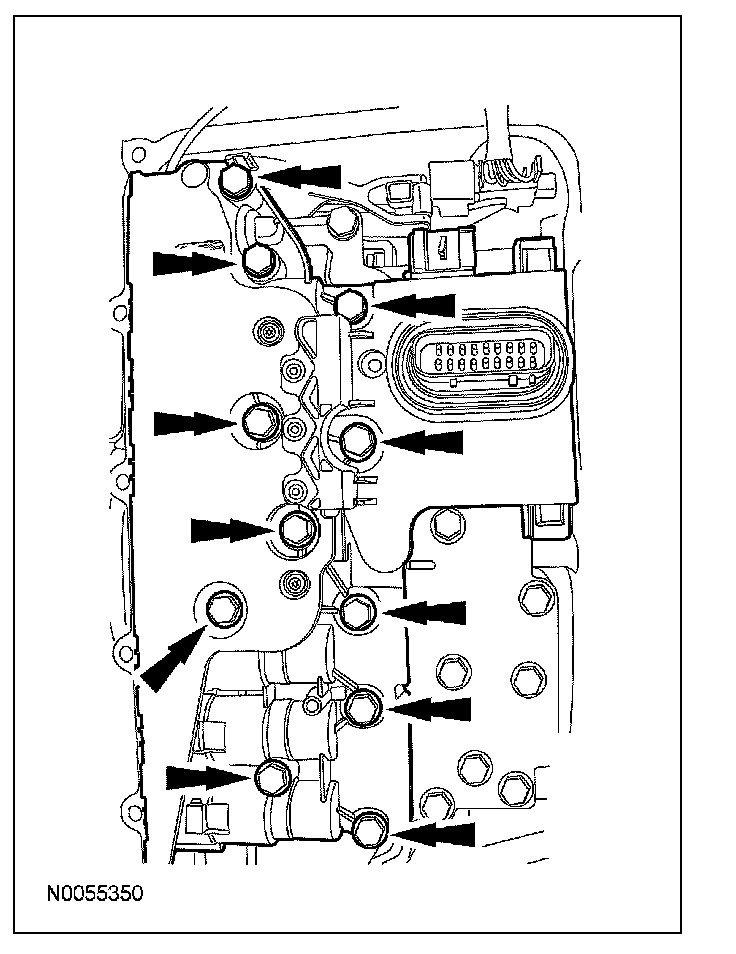 N0055350