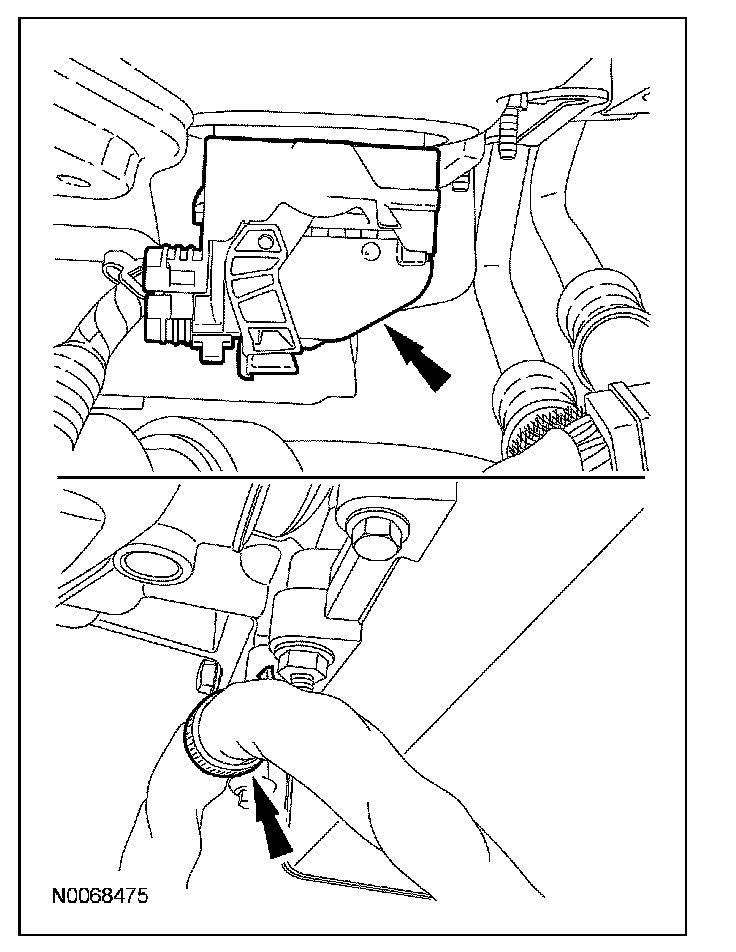 N0068475