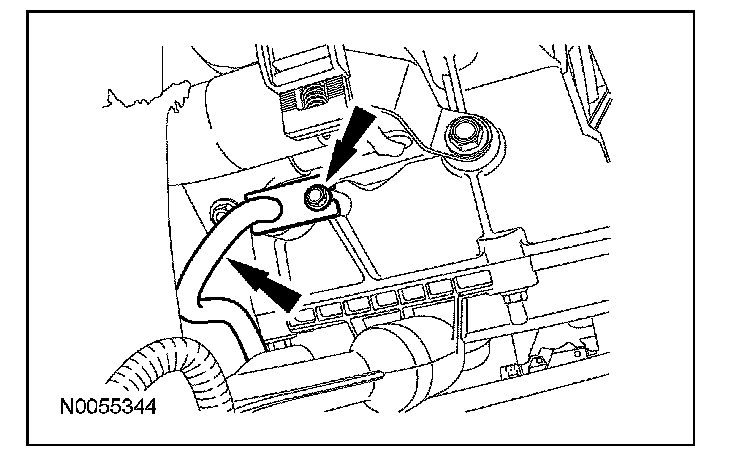 N0055344