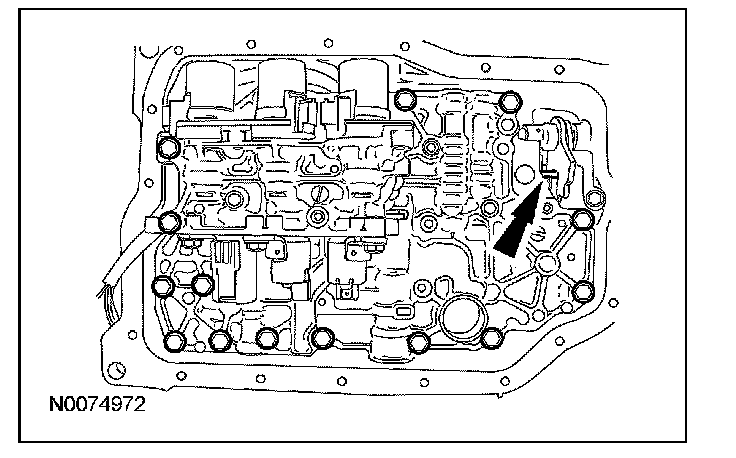 N0074972