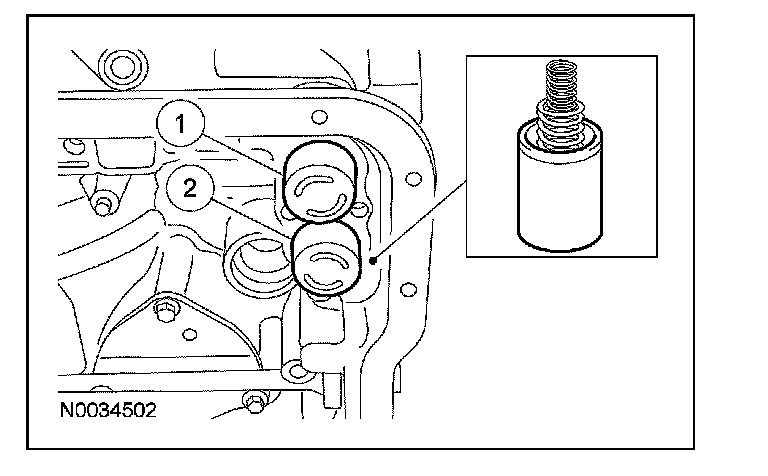 1
2
N0034502