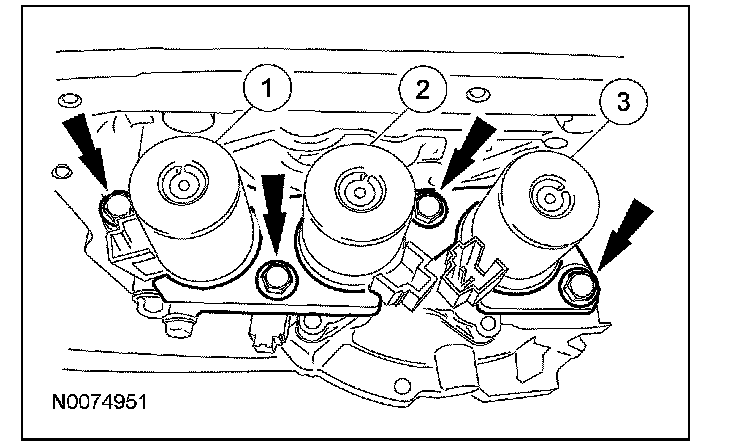 1
2
3
N0074951