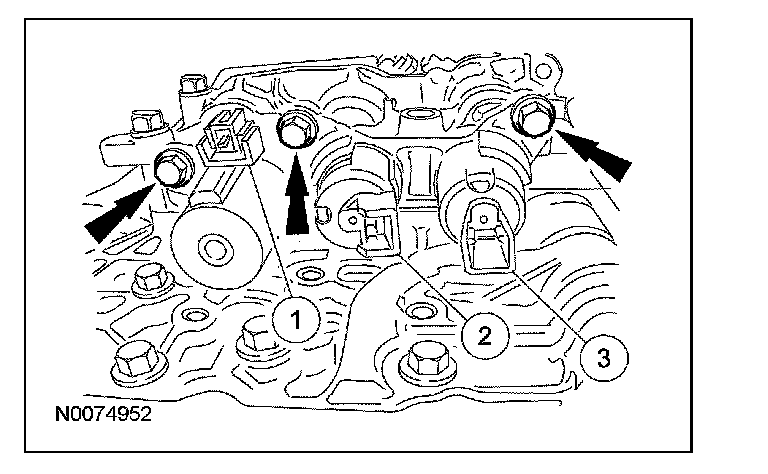 1
2
3
N0074952