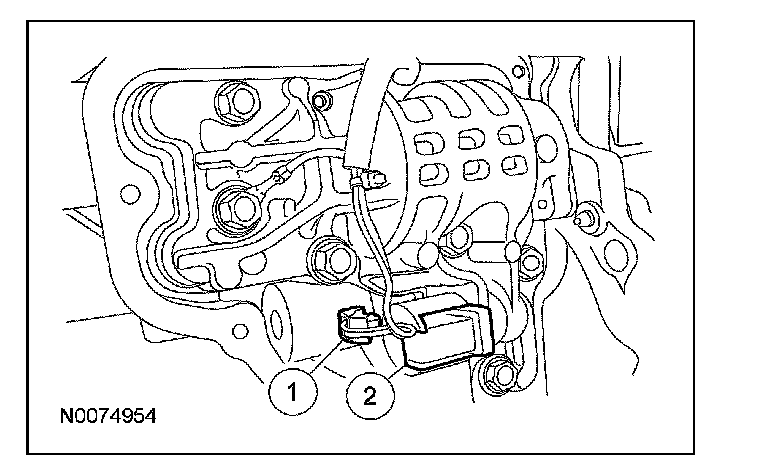 1
2
N0074954