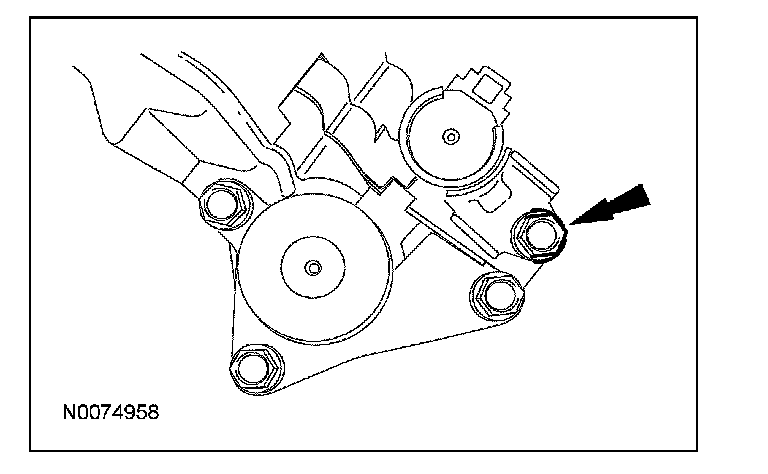 N0074958