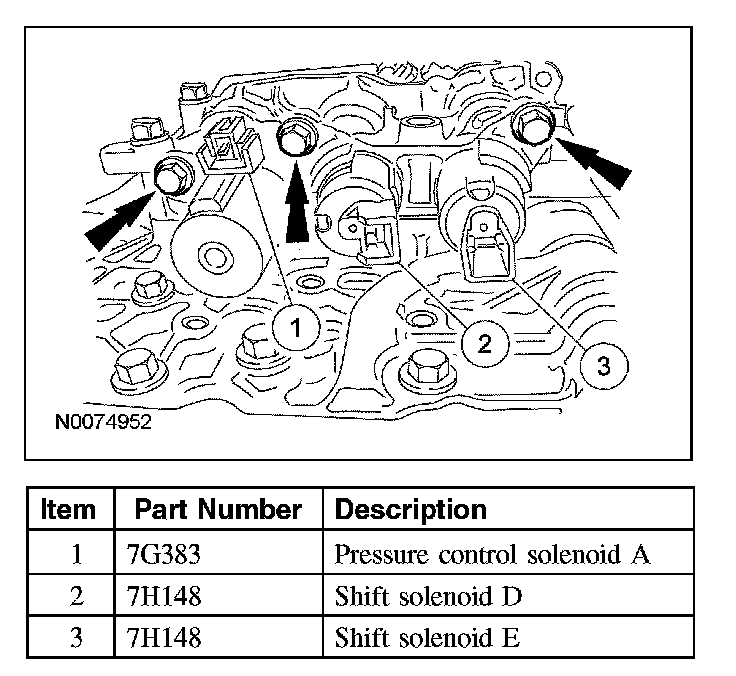 1
2
3
N0074952

| Item | Part Number | Description |
|---|---|---|
| 1 | 7G383 | Pressure control solenoid A |
| 2 | 7H148 | Shift solenoid D |
| 3 | 7H148 | Shift solenoid E |