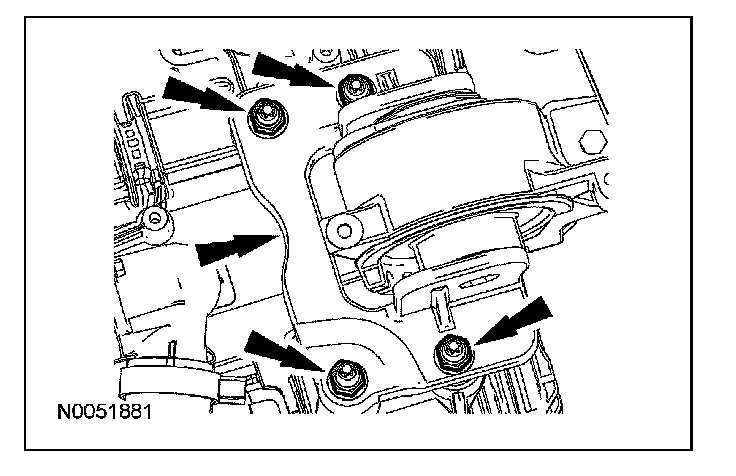 N0051881