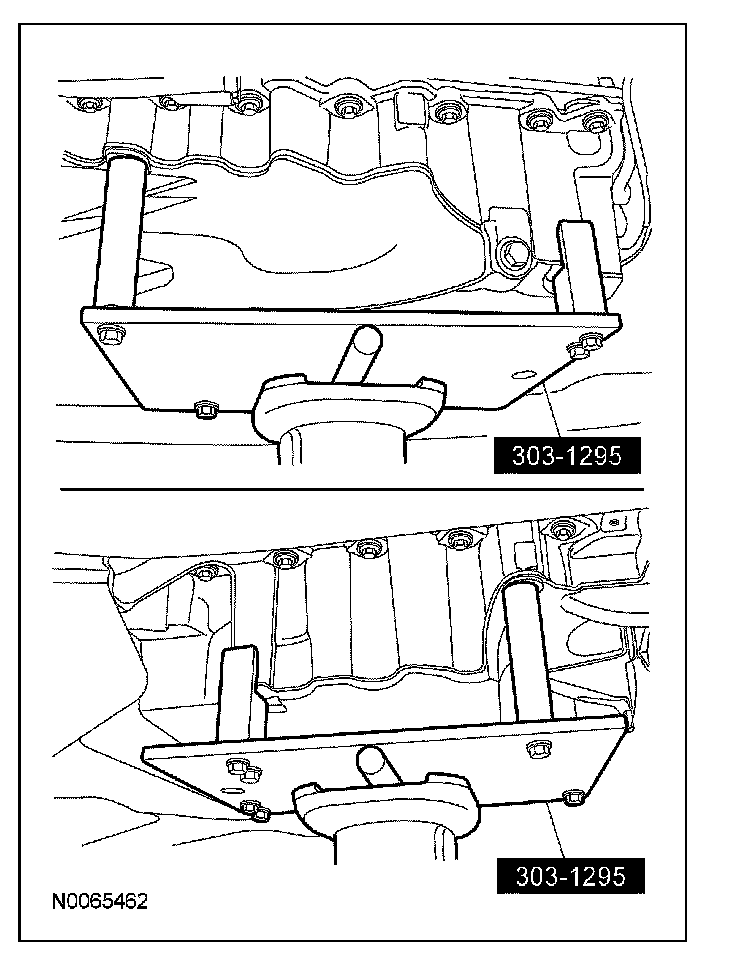 303-1295

303-1295

N0065462