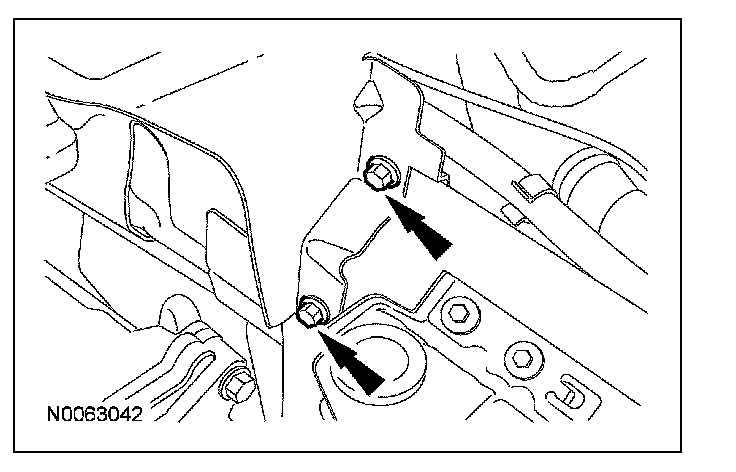 N0063042