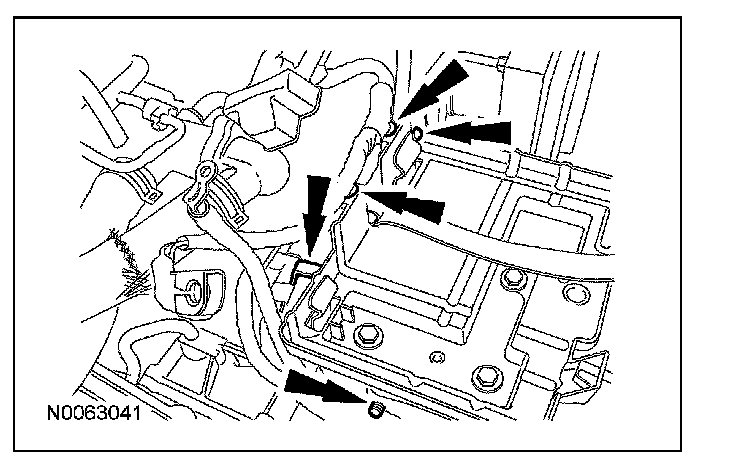 N0063041