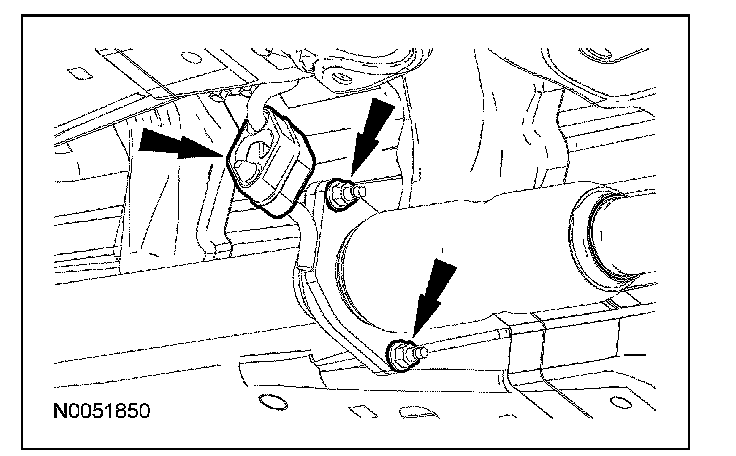 N0051850