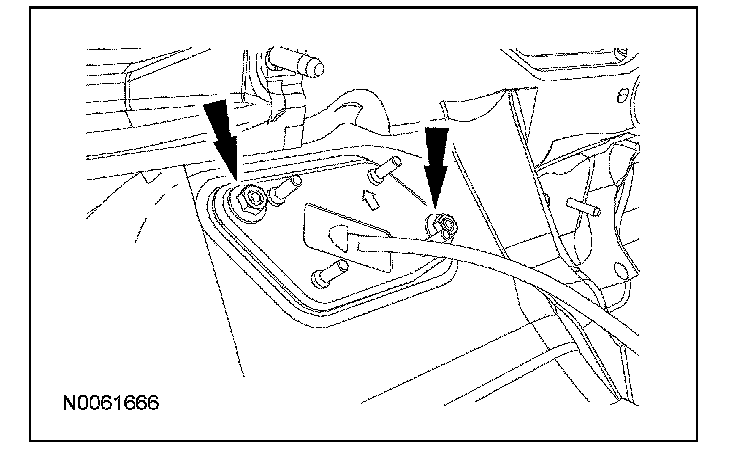 N0061666