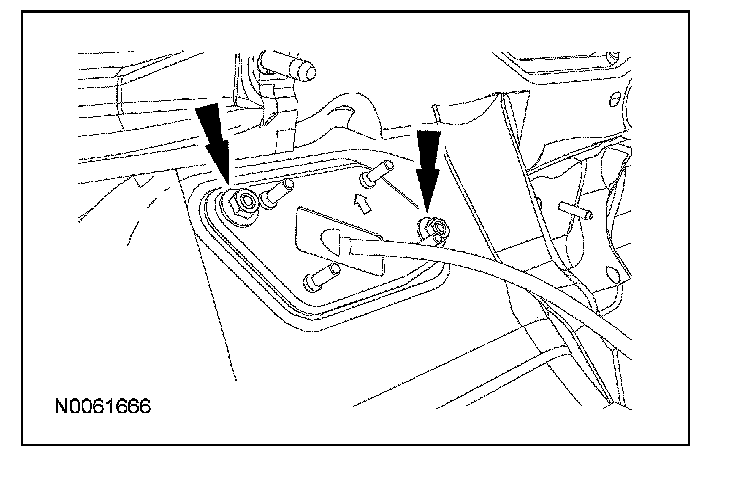 N0061666