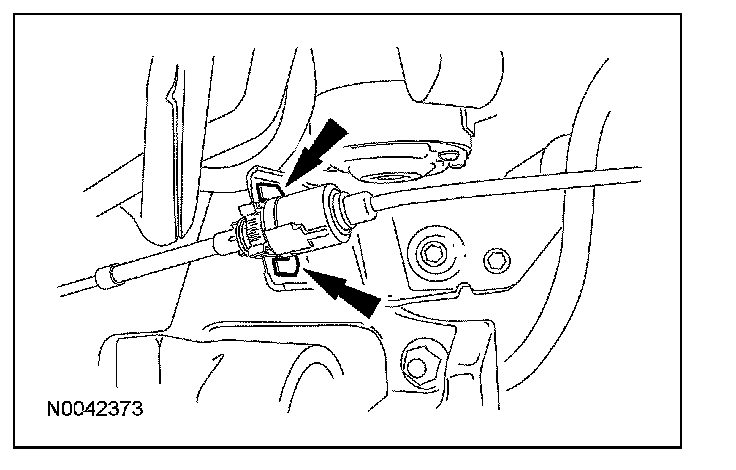 N0042373