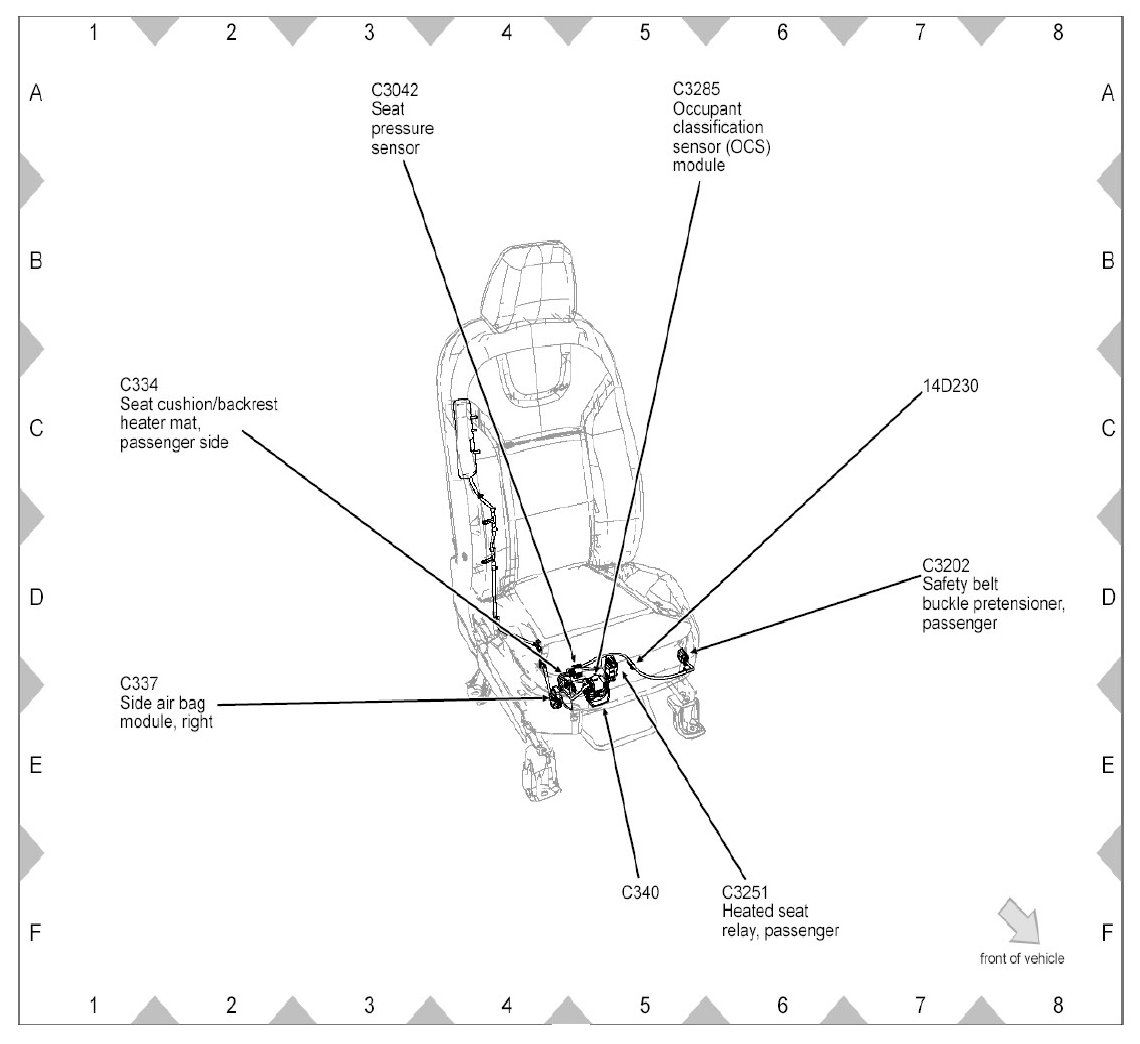 1 2 3 4 5 6 7 8

A
B
C
D
E
F

C3042
Seat pressure sensor

C3285
Occupant classification sensor (OCS) module

C334
Seat cushion/backrest heater mat, passenger side

14D230

C3202
Safety belt buckle pretensioner, passenger

C337
Side air bag module, right

C340

C3251
Heated seat relay, passenger

front of vehicle

A
B
C
D
E
F

1 2 3 4 5 6 7 8