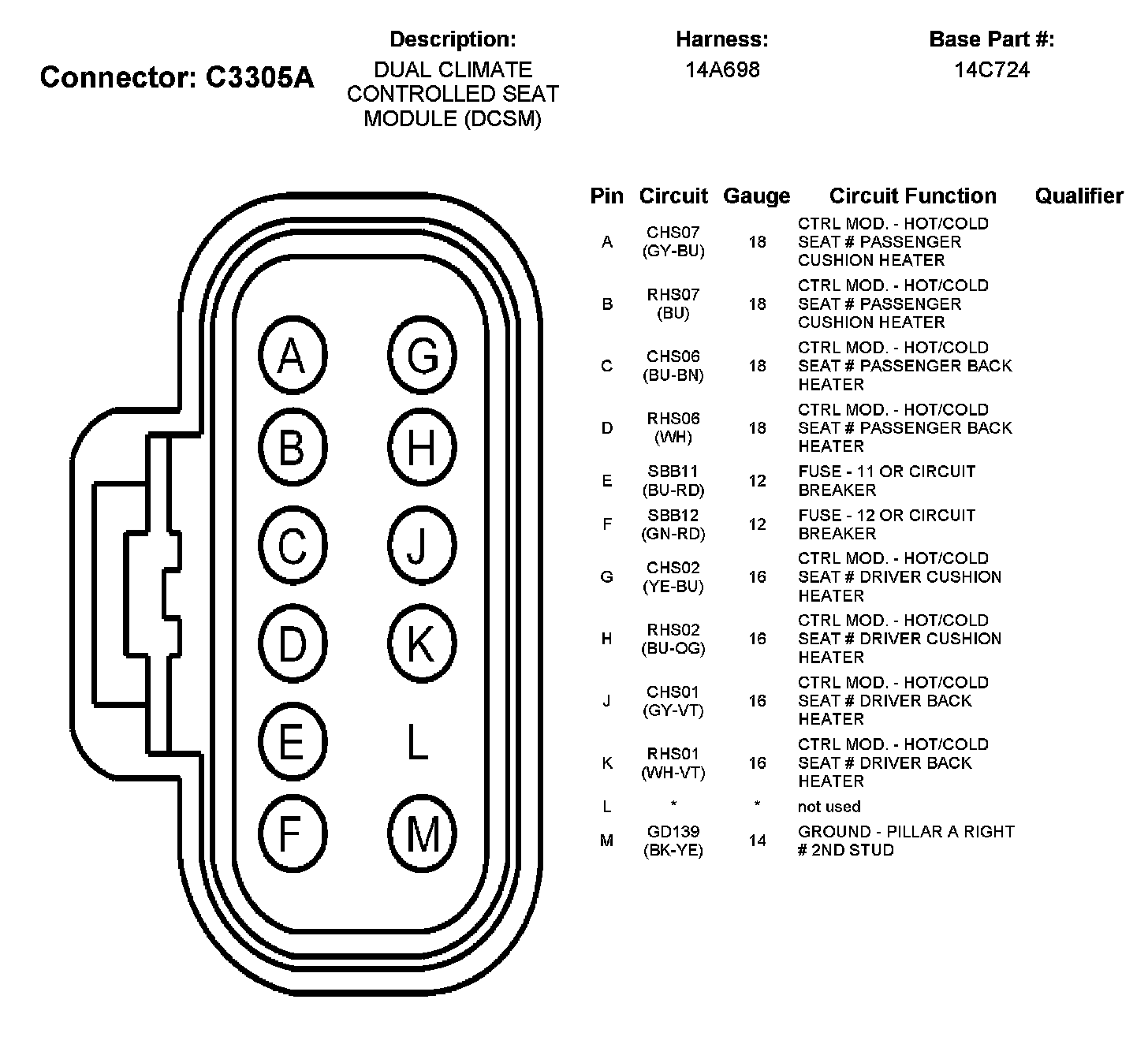 Connector: C3305A

Description:
DUAL CLIMATE CONTROLLED SEAT MODULE (DCSM)

Harness:
14A698

Base Part #:
14C724

A G
B H
C J
D K
E L
F M

| Pin | Circuit | Gauge | Circuit Function | Qualifier |
|---|---|---|---|---|
| A | CHS07 (GY-BU) | 18 | CTRL MOD. - HOT/COLD SEAT # PASSENGER CUSHION HEATER | |
| B | RHS07 (BU) | 18 | CTRL MOD. - HOT/COLD SEAT # PASSENGER CUSHION HEATER | |
| C | CHS06 (BU-BN) | 18 | CTRL MOD. - HOT/COLD SEAT # PASSENGER BACK HEATER | |
| D | RHS06 (WH) | 18 | CTRL MOD. - HOT/COLD SEAT # PASSENGER BACK HEATER | |
| E | SBB11 (BU-RD) | 12 | FUSE - 11 OR CIRCUIT BREAKER | |
| F | SBB12 (GN-RD) | 12 | FUSE - 12 OR CIRCUIT BREAKER | |
| G | CHS02 (YE-BU) | 16 | CTRL MOD. - HOT/COLD SEAT # DRIVER CUSHION HEATER | |
| H | RHS02 (BU-OG) | 16 | CTRL MOD. - HOT/COLD SEAT # DRIVER CUSHION HEATER | |
| J | CHS01 (GY-VT) | 16 | CTRL MOD. - HOT/COLD SEAT # DRIVER BACK HEATER | |
| K | RHS01 (WH-VT) | 16 | CTRL MOD. - HOT/COLD SEAT # DRIVER BACK HEATER | |
| L | * | * | not used | |
| M | GD139 (BK-YE) | 14 | GROUND - PILLAR A RIGHT # 2ND STUD | |