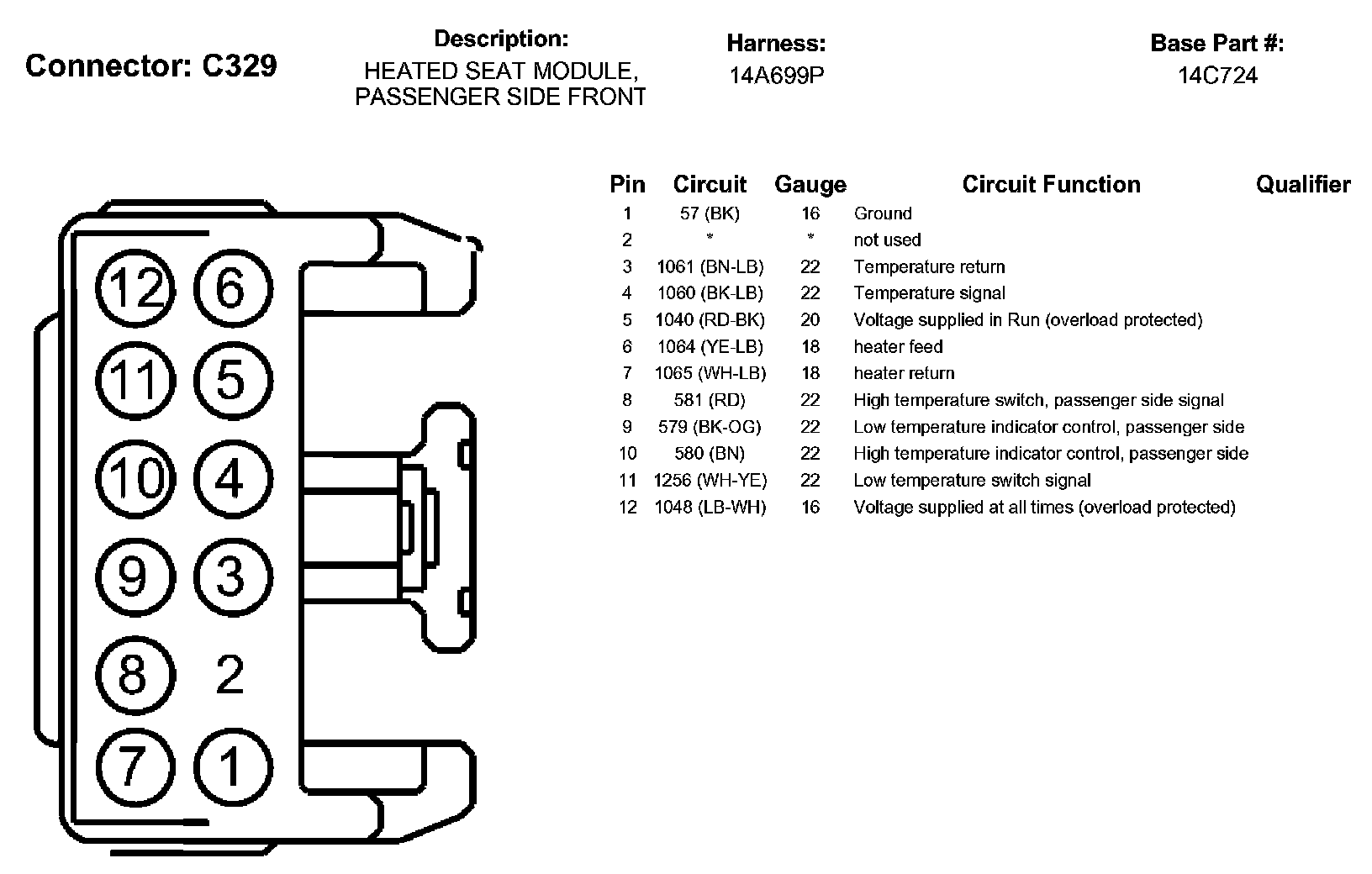 Connector: C329

Description:
HEATED SEAT MODULE, PASSENGER SIDE FRONT

Harness:
14A699P

Base Part #:
14C724

12 6
11 5
10 4
9 3
8 2
7 1

| Pin | Circuit | Gauge | Circuit Function | Qualifier |
|---|---|---|---|---|
| 1 | 57 (BK) | 16 | Ground | |
| 2 | * | * | not used | |
| 3 | 1061 (BN-LB) | 22 | Temperature return | |
| 4 | 1060 (BK-LB) | 22 | Temperature signal | |
| 5 | 1040 (RD-BK) | 20 | Voltage supplied in Run (overload protected) | |
| 6 | 1064 (YE-LB) | 18 | heater feed | |
| 7 | 1065 (WH-LB) | 18 | heater return | |
| 8 | 581 (RD) | 22 | High temperature switch, passenger side signal | |
| 9 | 579 (BK-OG) | 22 | Low temperature indicator control, passenger side | |
| 10 | 580 (BN) | 22 | High temperature indicator control, passenger side | |
| 11 | 1256 (WH-YE) | 22 | Low temperature switch signal | |
| 12 | 1048 (LB-WH) | 16 | Voltage supplied at all times (overload protected) | |