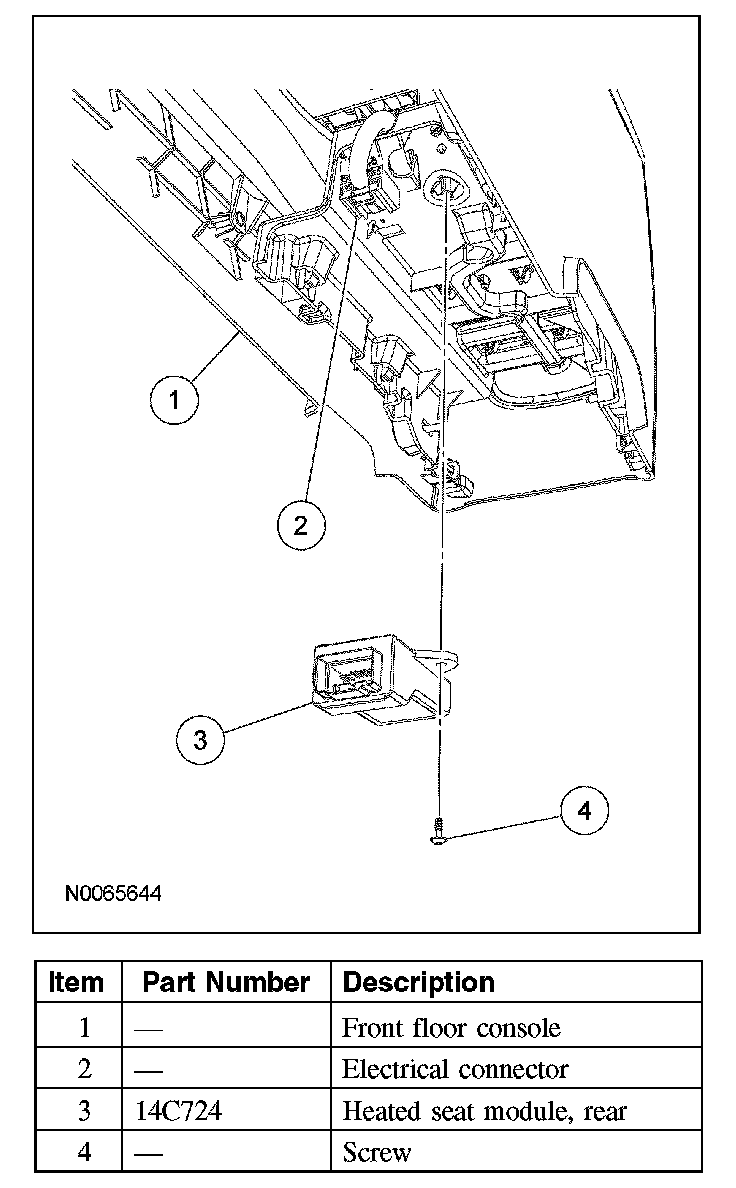 1

2

3

4

N0065644

| Item | Part Number | Description |
|---|---|---|
| 1 | — | Front floor console |
| 2 | — | Electrical connector |
| 3 | 14C724 | Heated seat module, rear |
| 4 | — | Screw |