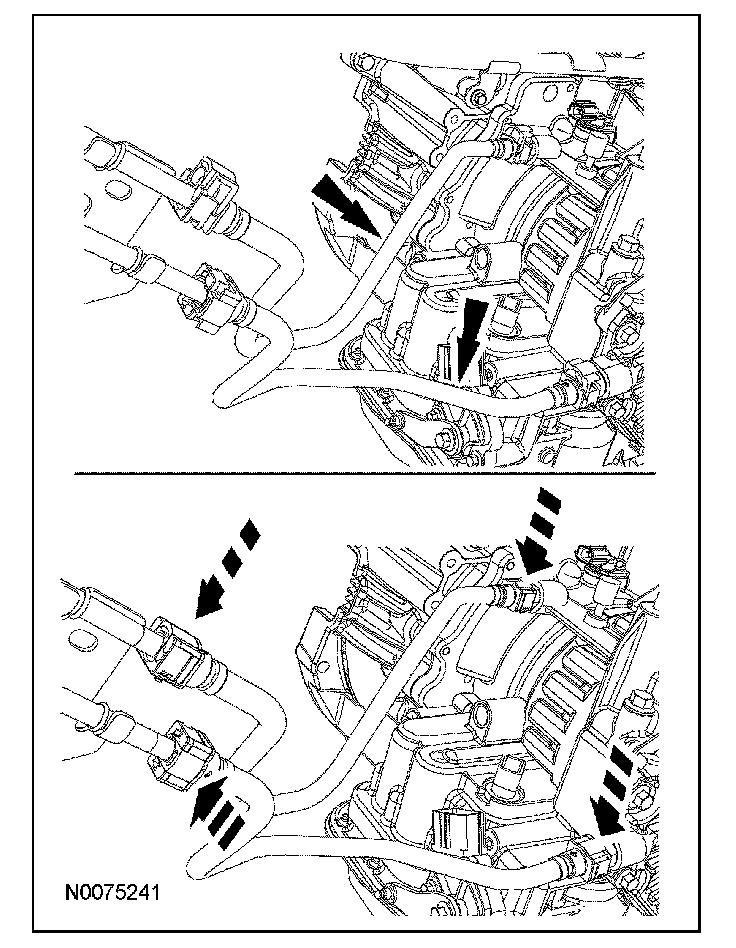 N0075241