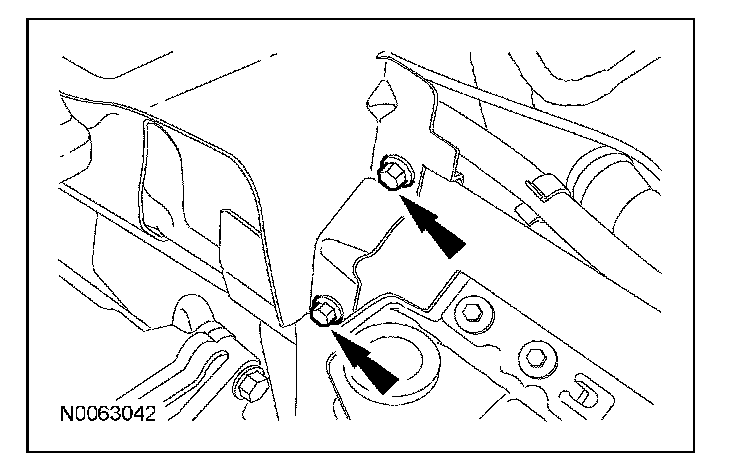 N0063042