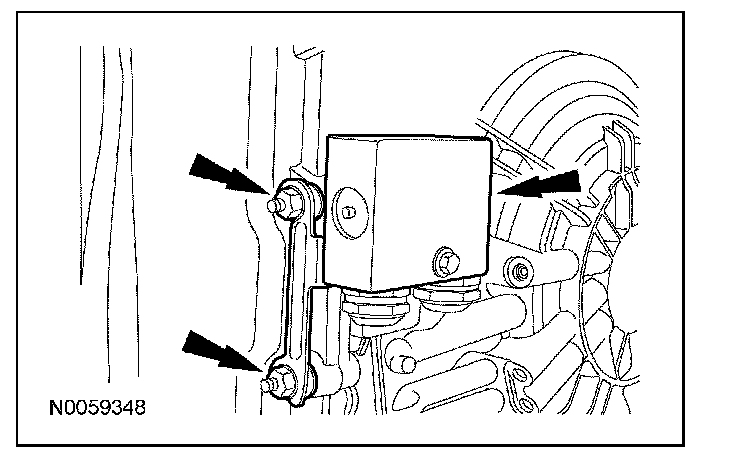 N0059348