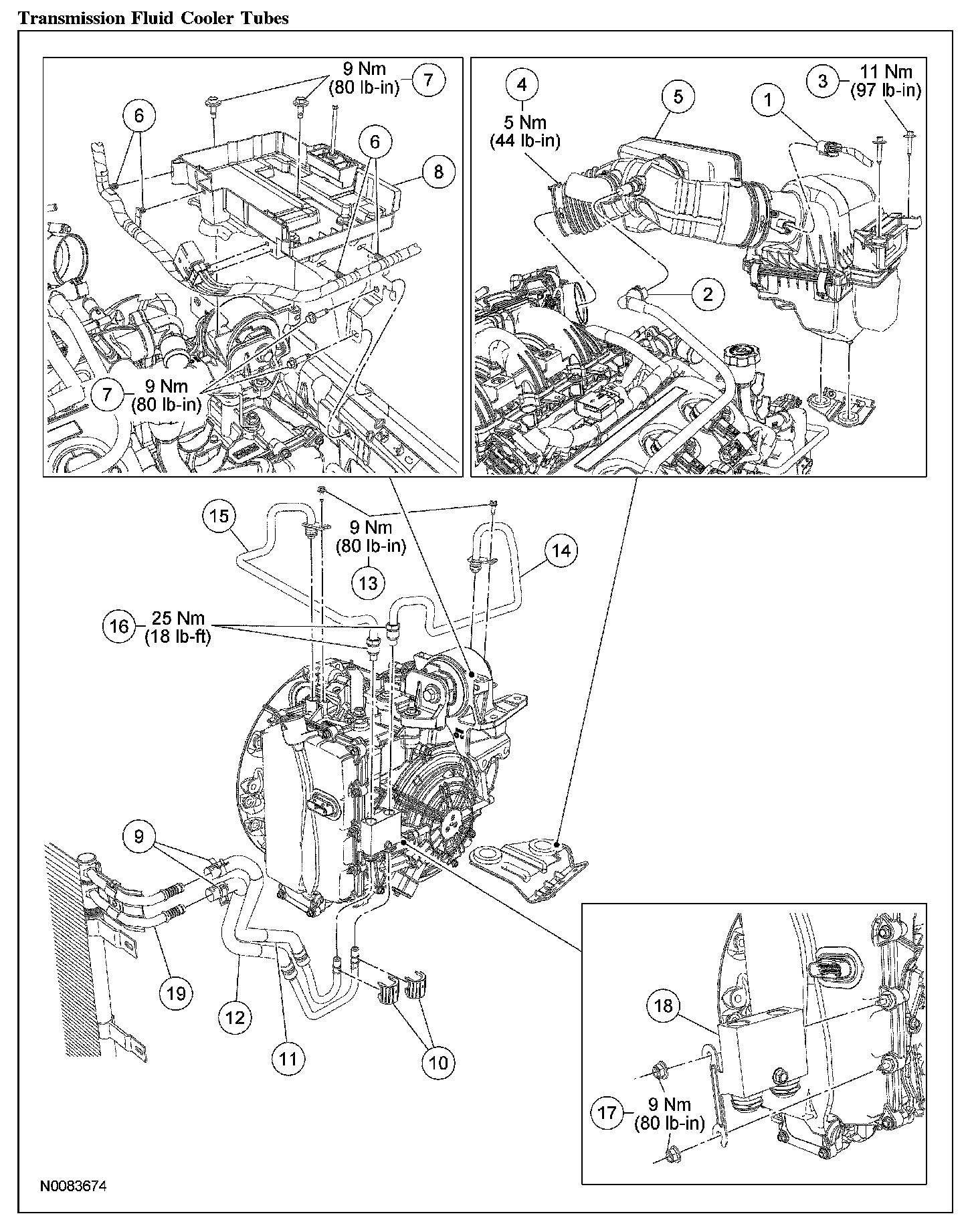 Transmission Fluid Cooler Tubes

9 Nm
(80 lb-in)
7

6

6

8

7
9 Nm
(80 lb-in)

4
5 Nm
(44 lb-in)

5

1

3
11 Nm
(97 lb-in)

2

15

9 Nm
(80 lb-in)

13

14

16
25 Nm
(18 lb-ft)

9

19

12

11

10

18

17
9 Nm
(80 lb-in)

N0083674