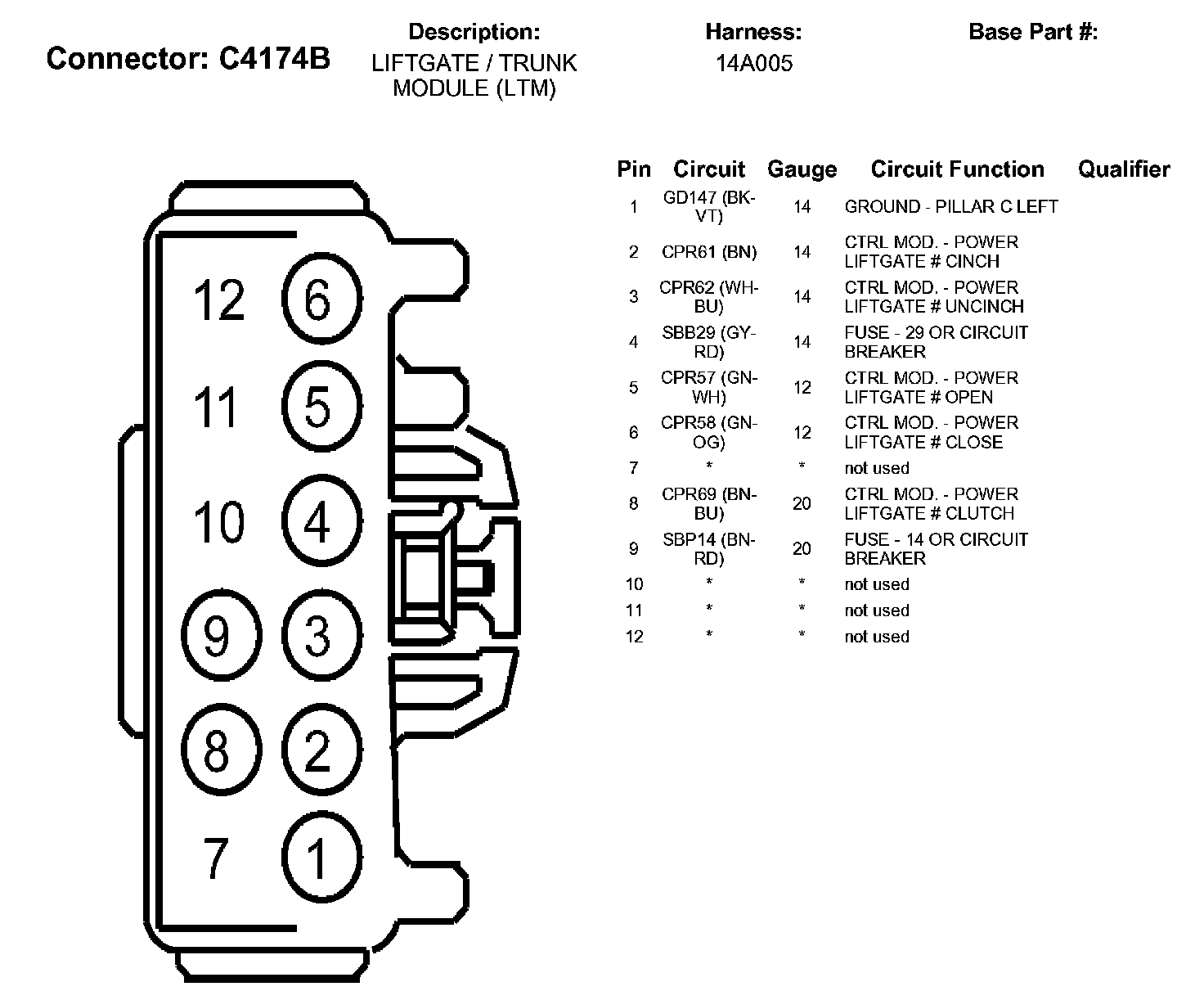 Connector: C4174B

Description:
LIFTGATE / TRUNK MODULE (LTM)

Harness:
14A005

Base Part #:

12 6
11 5
10 4
9 3
8 2
7 1

| Pin | Circuit | Gauge | Circuit Function | Qualifier |
|---|---|---|---|---|
| 1 | GD147 (BK-VT) | 14 | GROUND - PILLAR C LEFT | |
| 2 | CPR61 (BN) | 14 | CTRL MOD. - POWER LIFTGATE # CINCH | |
| 3 | CPR62 (WH-BU) | 14 | CTRL MOD. - POWER LIFTGATE # UNCINCH | |
| 4 | SBB29 (GY-RD) | 14 | FUSE - 29 OR CIRCUIT BREAKER | |
| 5 | CPR57 (GN-WH) | 12 | CTRL MOD. - POWER LIFTGATE # OPEN | |
| 6 | CPR58 (GN-OG) | 12 | CTRL MOD. - POWER LIFTGATE # CLOSE | |
| 7 | * | * | not used | |
| 8 | CPR69 (BN-BU) | 20 | CTRL MOD. - POWER LIFTGATE # CLUTCH | |
| 9 | SBP14 (BN-RD) | 20 | FUSE - 14 OR CIRCUIT BREAKER | |
| 10 | * | * | not used | |
| 11 | * | * | not used | |
| 12 | * | * | not used | |