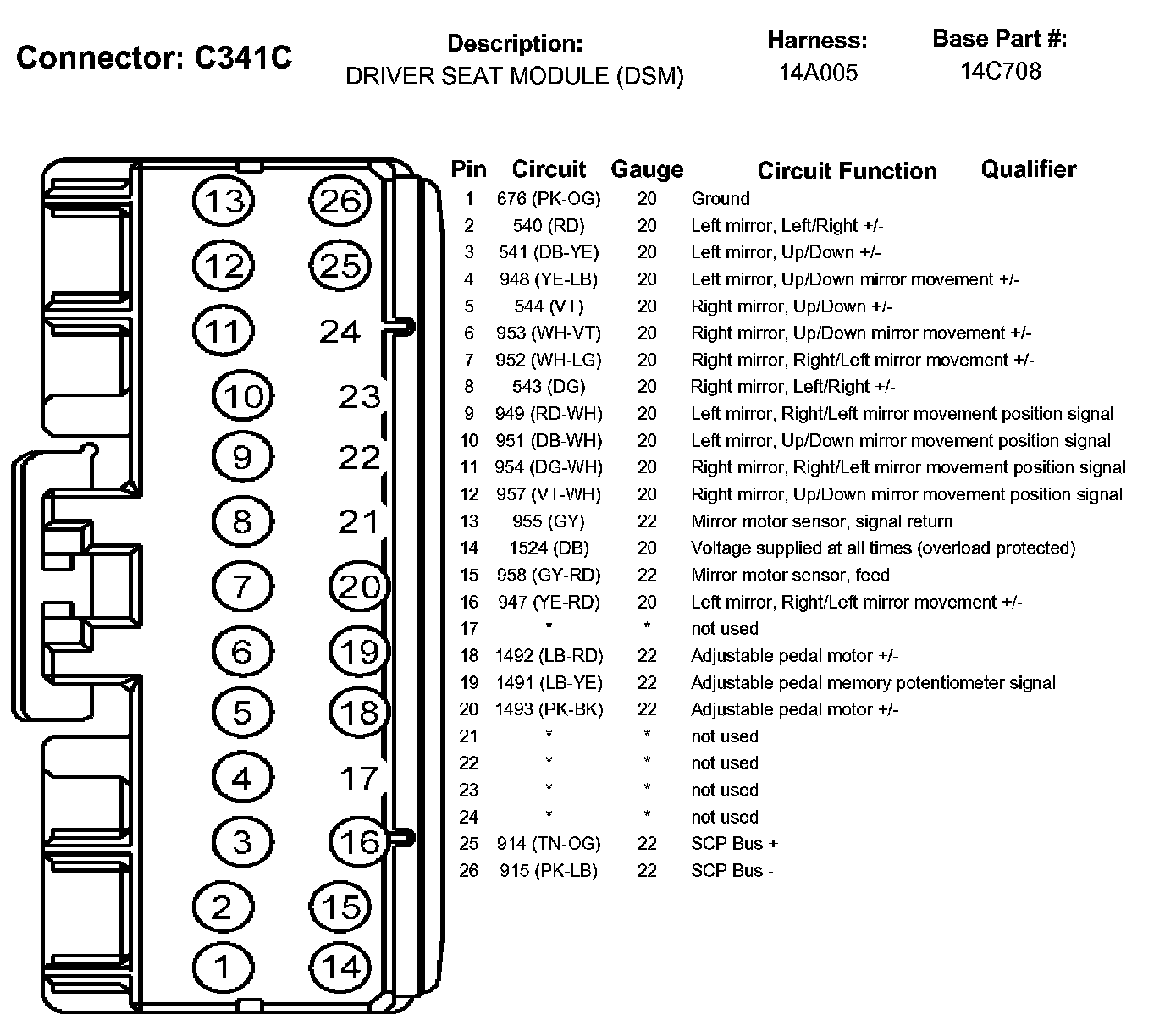 Connector: C341C

Description:
DRIVER SEAT MODULE (DSM)

Harness:
14A005

Base Part #:
14C708

13 26
12 25
11 24
10 23
9 22
8 21
7 20
6 19
5 18
4 17
3 16
2 15
1 14

| Pin | Circuit | Gauge | Circuit Function | Qualifier |
|---|---|---|---|---|
| 1 | 676 (PK-OG) | 20 | Ground | |
| 2 | 540 (RD) | 20 | Left mirror, Left/Right +/- | |
| 3 | 541 (DB-YE) | 20 | Left mirror, Up/Down +/- | |
| 4 | 948 (YE-LB) | 20 | Left mirror, Up/Down mirror movement +/- | |
| 5 | 544 (VT) | 20 | Right mirror, Up/Down +/- | |
| 6 | 953 (WH-VT) | 20 | Right mirror, Up/Down mirror movement +/- | |
| 7 | 952 (WH-LG) | 20 | Right mirror, Right/Left mirror movement +/- | |
| 8 | 543 (DG) | 20 | Right mirror, Left/Right +/- | |
| 9 | 949 (RD-WH) | 20 | Left mirror, Right/Left mirror movement position signal | |
| 10 | 951 (DB-WH) | 20 | Left mirror, Up/Down mirror movement position signal | |
| 11 | 954 (DG-WH) | 20 | Right mirror, Right/Left mirror movement position signal | |
| 12 | 957 (VT-WH) | 20 | Right mirror, Up/Down mirror movement position signal | |
| 13 | 955 (GY) | 22 | Mirror motor sensor, signal return | |
| 14 | 1524 (DB) | 20 | Voltage supplied at all times (overload protected) | |
| 15 | 958 (GY-RD) | 22 | Mirror motor sensor, feed | |
| 16 | 947 (YE-RD) | 20 | Left mirror, Right/Left mirror movement +/- | |
| 17 | * | * | not used | |
| 18 | 1492 (LB-RD) | 22 | Adjustable pedal motor +/- | |
| 19 | 1491 (LB-YE) | 22 | Adjustable pedal memory potentiometer signal | |
| 20 | 1493 (PK-BK) | 22 | Adjustable pedal motor +/- | |
| 21 | * | * | not used | |
| 22 | * | * | not used | |
| 23 | * | * | not used | |
| 24 | * | * | not used | |
| 25 | 914 (TN-OG) | 22 | SCP Bus + | |
| 26 | 915 (PK-LB) | 22 | SCP Bus - | |