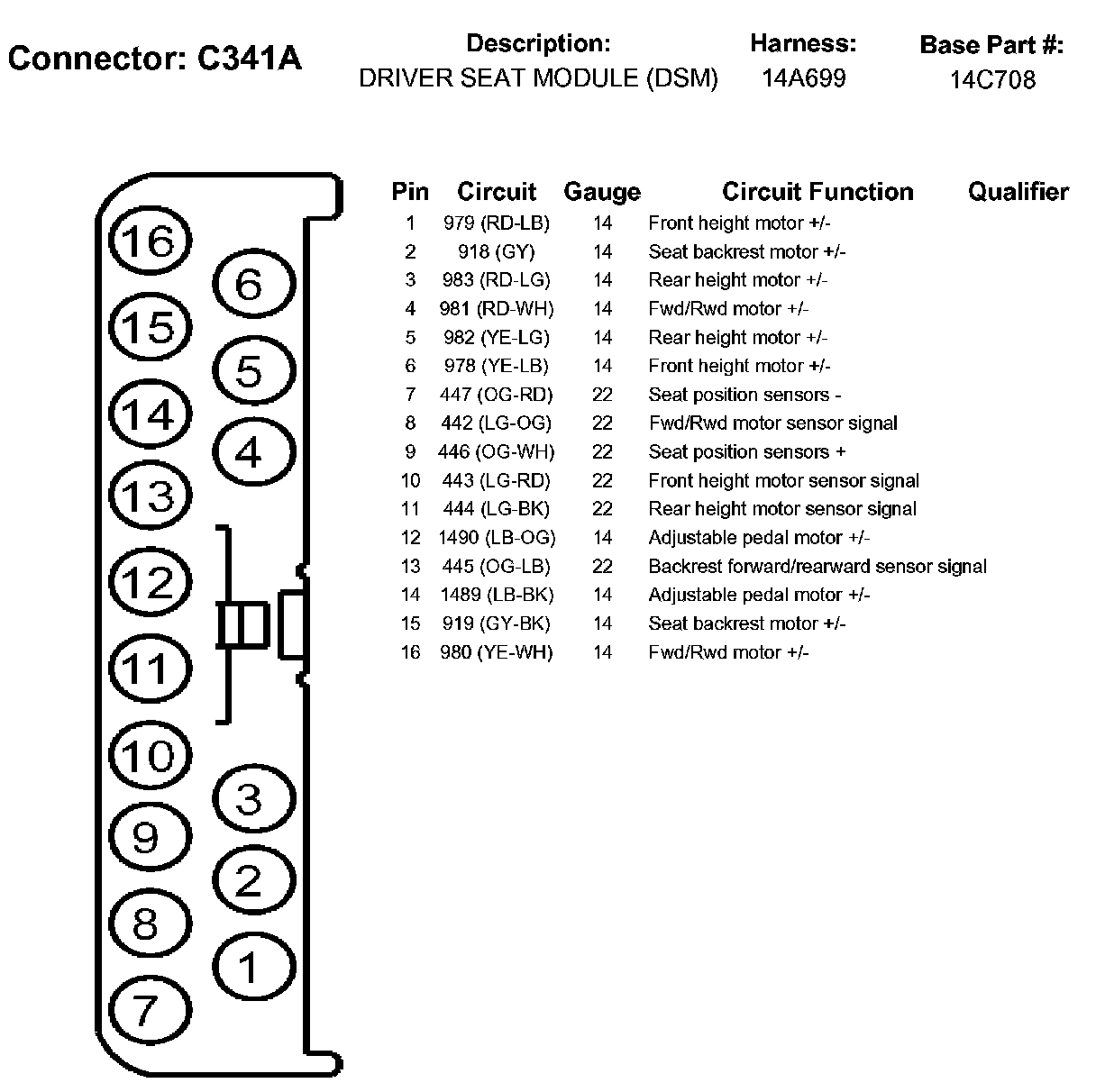 Connector: C341A

Description:
DRIVER SEAT MODULE (DSM)

Harness:
14A699

Base Part #:
14C708

16
6
15
5
14
4
13
12
11
10
3
9
2
8
1
7

| Pin | Circuit | Gauge | Circuit Function | Qualifier |
|---|---|---|---|---|
| 1 | 979 (RD-LB) | 14 | Front height motor +/- | |
| 2 | 918 (GY) | 14 | Seat backrest motor +/- | |
| 3 | 983 (RD-LG) | 14 | Rear height motor +/- | |
| 4 | 981 (RD-WH) | 14 | Fwd/Rwd motor +/- | |
| 5 | 982 (YE-LG) | 14 | Rear height motor +/- | |
| 6 | 978 (YE-LB) | 14 | Front height motor +/- | |
| 7 | 447 (OG-RD) | 22 | Seat position sensors - | |
| 8 | 442 (LG-OG) | 22 | Fwd/Rwd motor sensor signal | |
| 9 | 446 (OG-WH) | 22 | Seat position sensors + | |
| 10 | 443 (LG-RD) | 22 | Front height motor sensor signal | |
| 11 | 444 (LG-BK) | 22 | Rear height motor sensor signal | |
| 12 | 1490 (LB-OG) | 14 | Adjustable pedal motor +/- | |
| 13 | 445 (OG-LB) | 22 | Backrest forward/rearward sensor signal | |
| 14 | 1489 (LB-BK) | 14 | Adjustable pedal motor +/- | |
| 15 | 919 (GY-BK) | 14 | Seat backrest motor +/- | |
| 16 | 980 (YE-WH) | 14 | Fwd/Rwd motor +/- | |