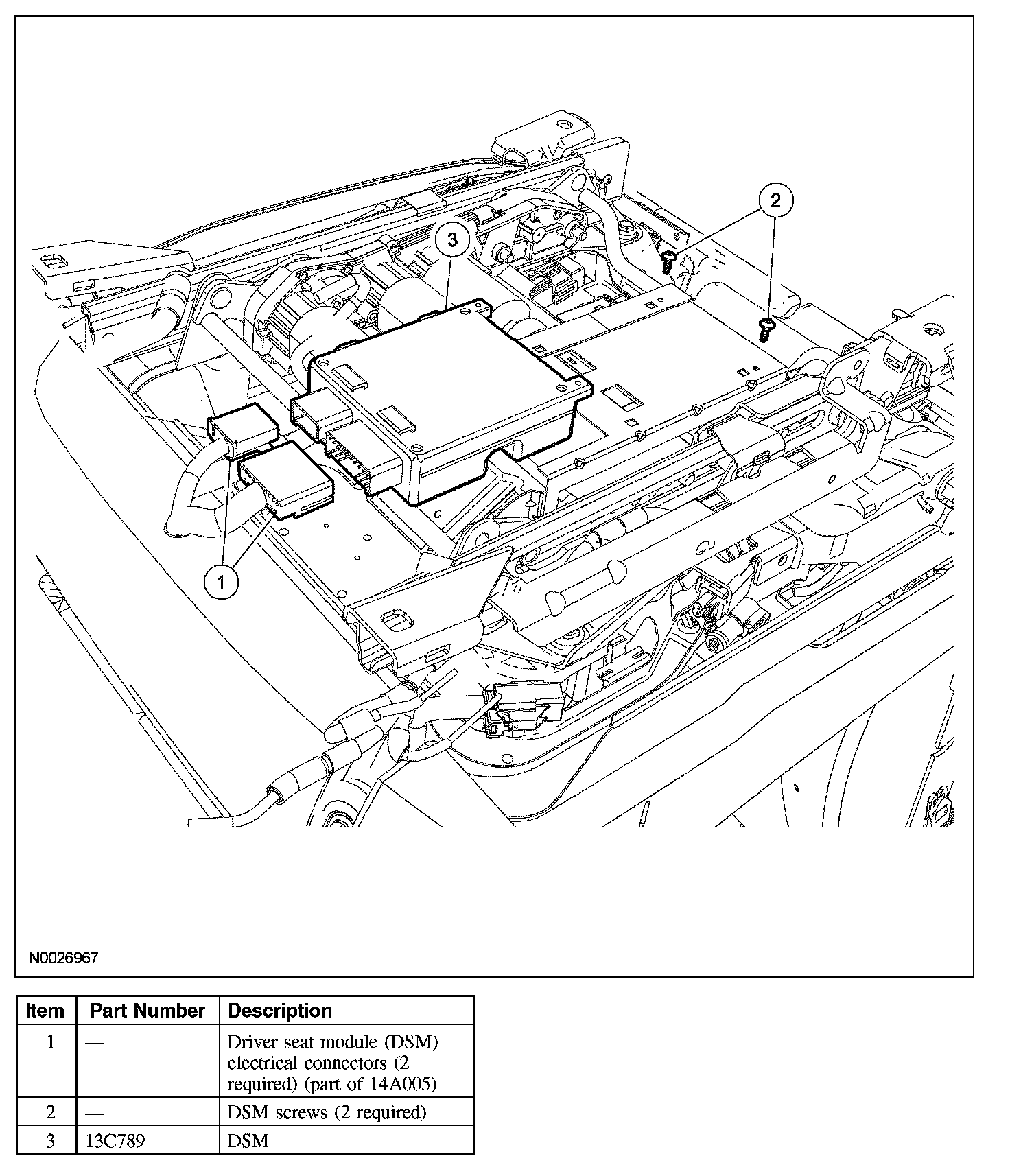 2

3

1

N0026967

| Item | Part Number | Description |
|---|---|---|
| 1 | — | Driver seat module (DSM) electrical connectors (2 required) (part of 14A005) |
| 2 | — | DSM screws (2 required) |
| 3 | 13C789 | DSM |