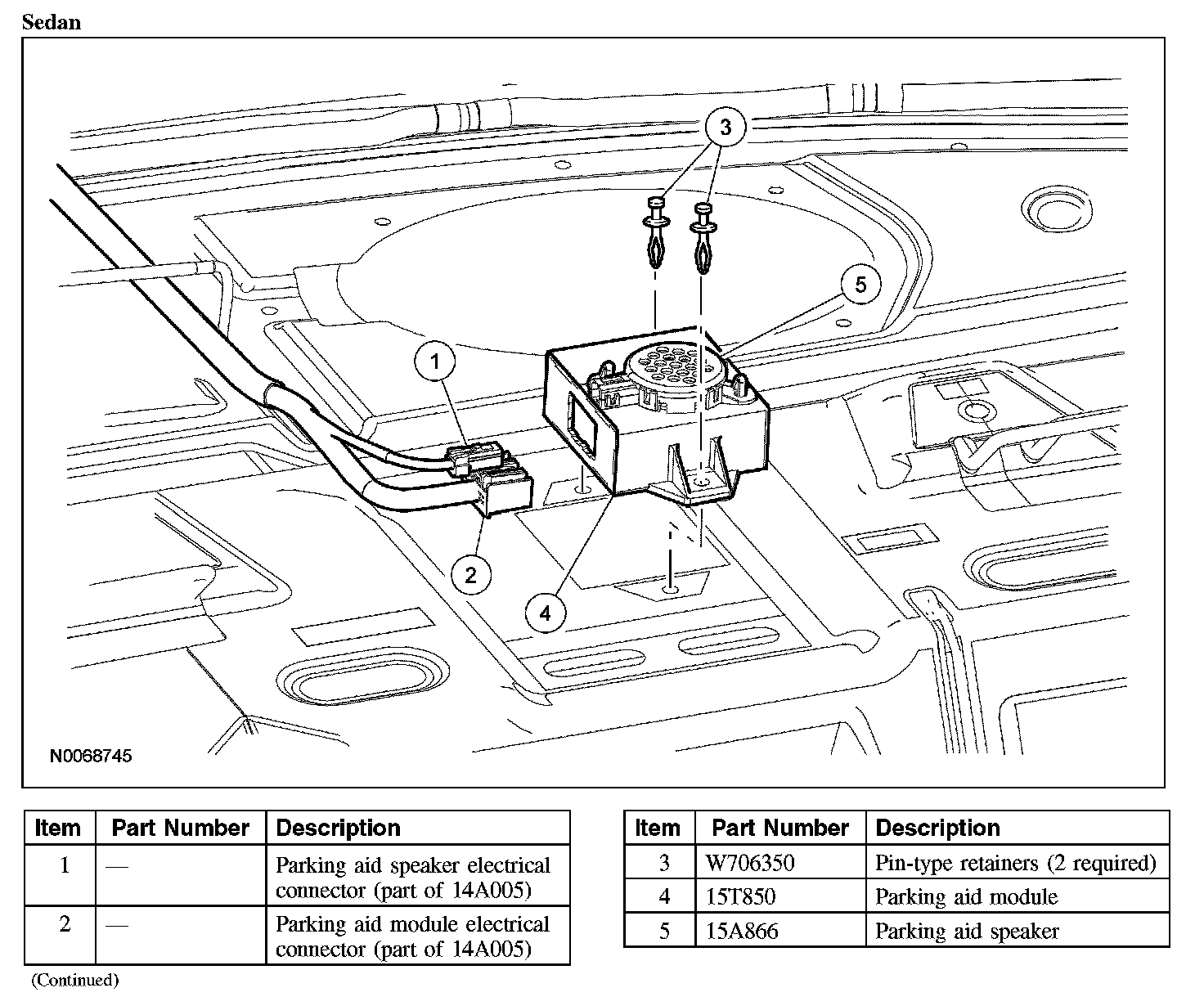 Sedan

3

5

1

2

4

N0068745

| Item | Part Number | Description |
|---|---|---|
| 1 | — | Parking aid speaker electrical connector (part of 14A005) |
| 2 | — | Parking aid module electrical connector (part of 14A005) |

(Continued)

| Item | Part Number | Description |
|---|---|---|
| 3 | W706350 | Pin-type retainers (2 required) |
| 4 | 15T850 | Parking aid module |
| 5 | 15A866 | Parking aid speaker |