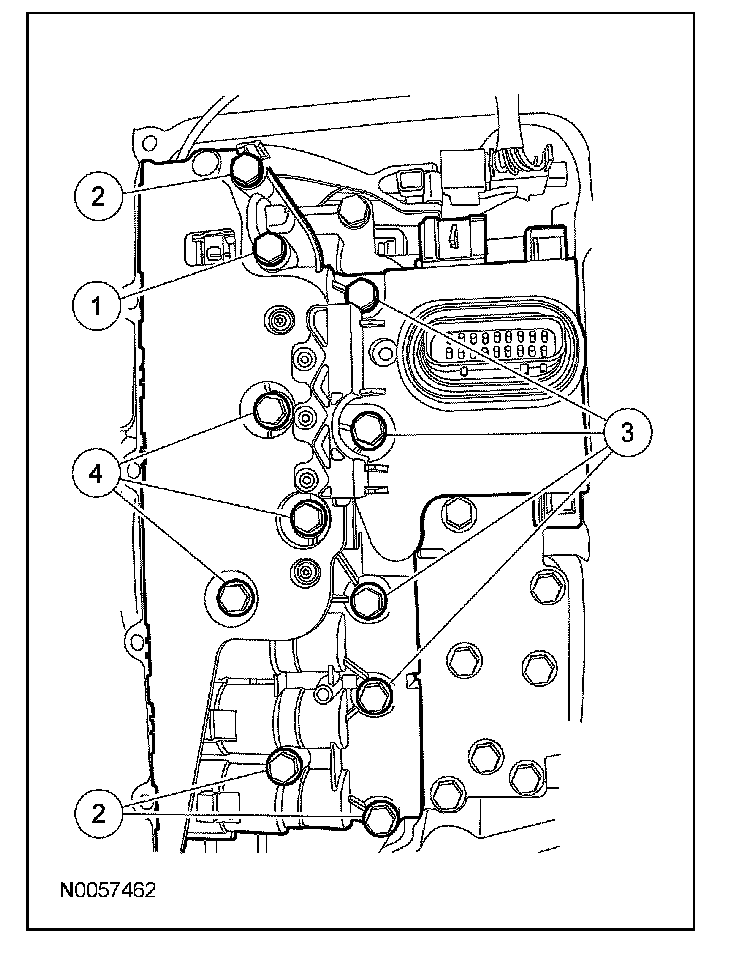 2
1
3
4
2
N0057462