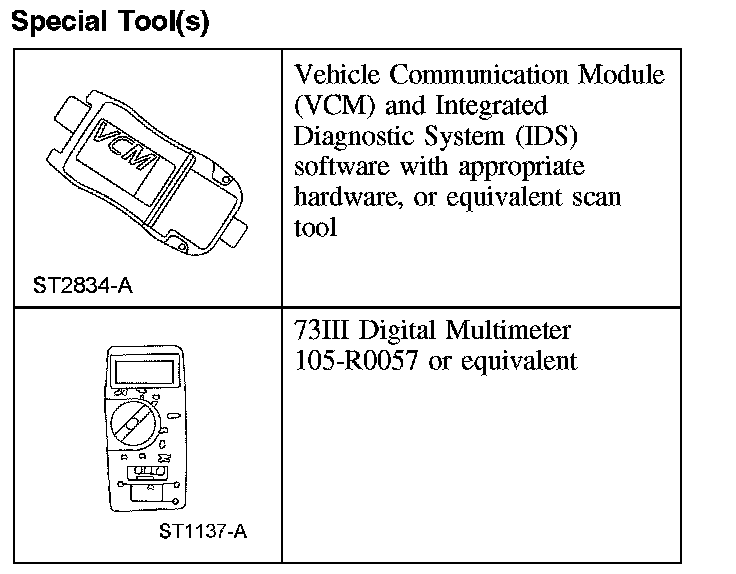 Special Tool(s)

| | |
|---|---|
| VCM ST2834-A | Vehicle Communication Module (VCM) and Integrated Diagnostic System (IDS) software with appropriate hardware, or equivalent scan tool |
| ST1137-A | 73III Digital Multimeter 105-R0057 or equivalent |