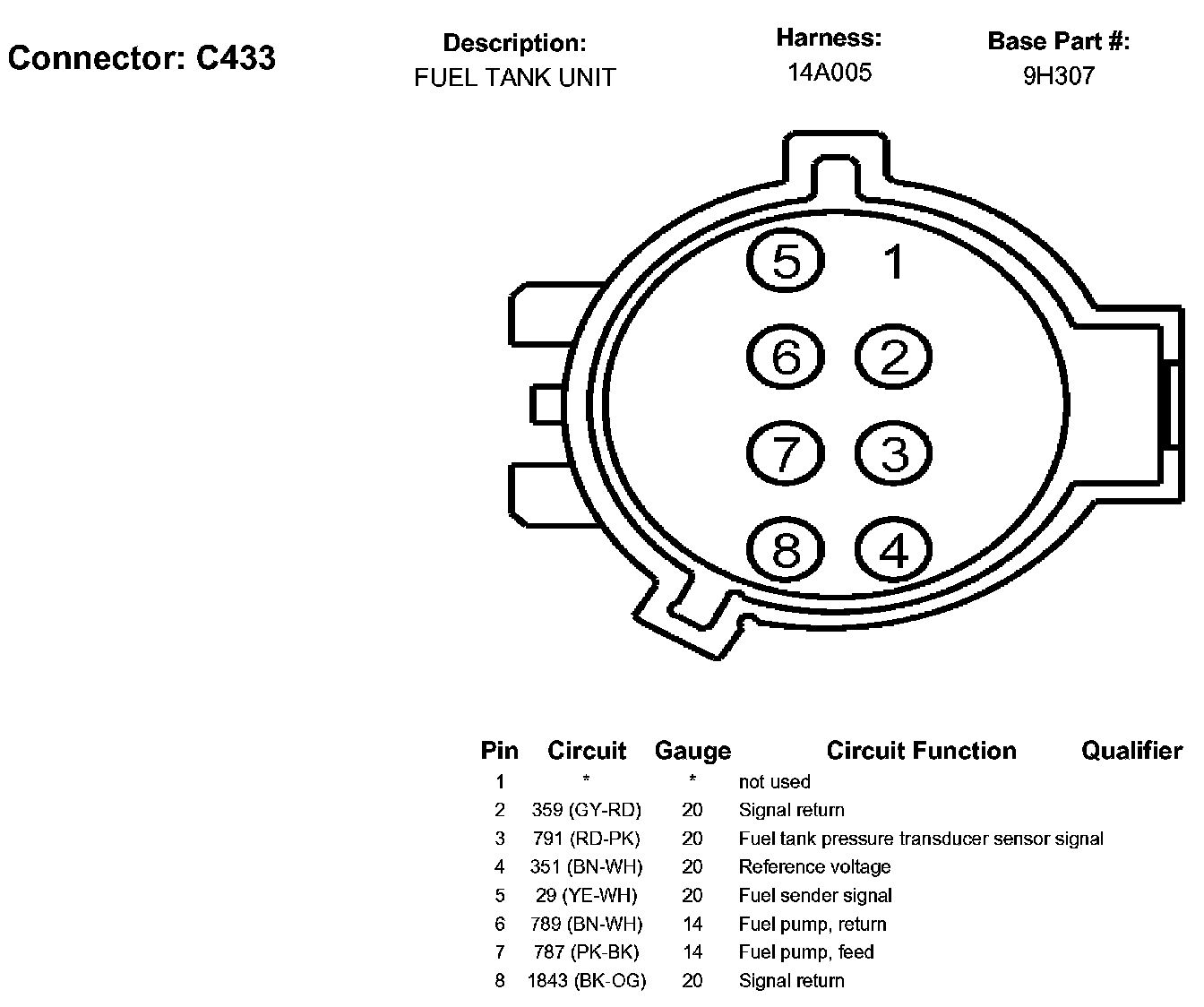 Connector: C433

Description:
FUEL TANK UNIT

Harness:
14A005

Base Part #:
9H307

5 1
6 2
7 3
8 4

| Pin | Circuit | Gauge | Circuit Function | Qualifier |
|---|---|---|---|---|
| 1 | * | * | not used | |
| 2 | 359 (GY-RD) | 20 | Signal return | |
| 3 | 791 (RD-PK) | 20 | Fuel tank pressure transducer sensor signal | |
| 4 | 351 (BN-WH) | 20 | Reference voltage | |
| 5 | 29 (YE-WH) | 20 | Fuel sender signal | |
| 6 | 789 (BN-WH) | 14 | Fuel pump, return | |
| 7 | 787 (PK-BK) | 14 | Fuel pump, feed | |
| 8 | 1843 (BK-OG) | 20 | Signal return | |