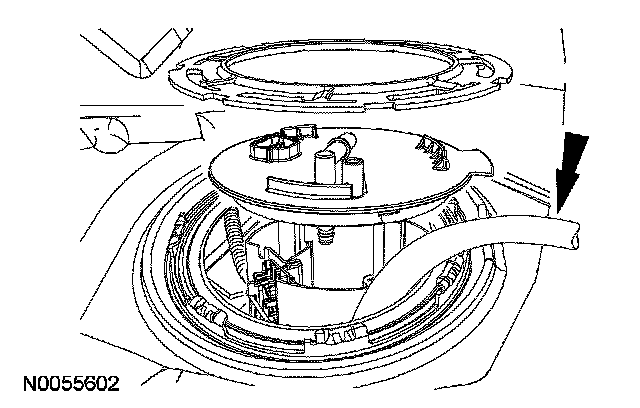 N0055602