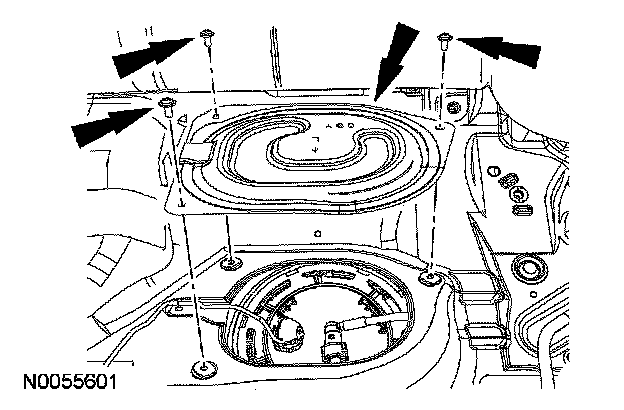 N0055601