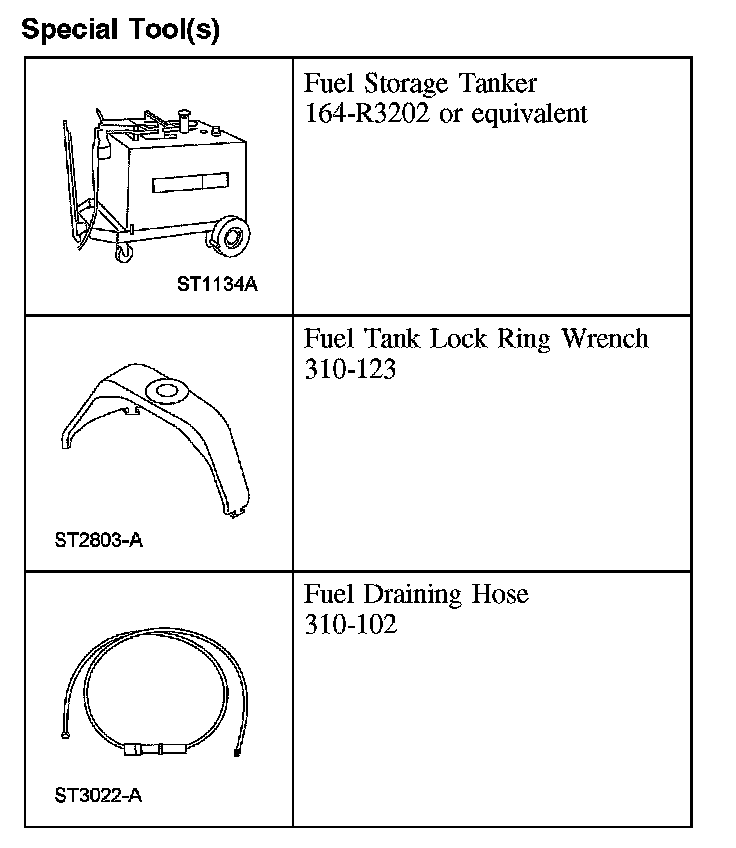 Special Tool(s)

| | |
|---|---|
| ST1134A | Fuel Storage Tanker 164-R3202 or equivalent |
| ST2803-A | Fuel Tank Lock Ring Wrench 310-123 |
| ST3022-A | Fuel Draining Hose 310-102 |