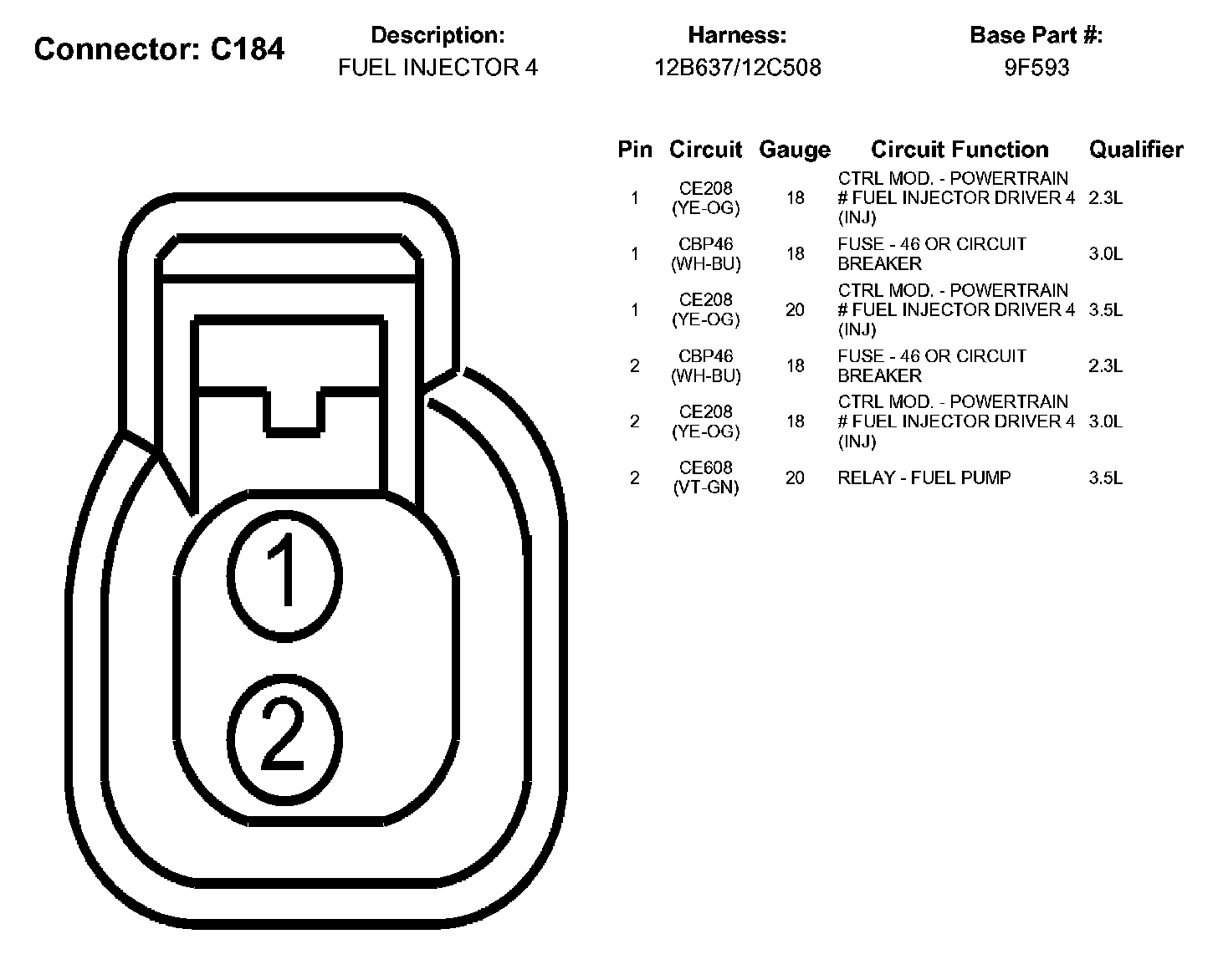 Connector: C184

Description:
FUEL INJECTOR 4

Harness:
12B637/12C508

Base Part #:
9F593

| Pin | Circuit | Gauge | Circuit Function | Qualifier |
|---|---|---|---|---|
| 1 | CE208 (YE-OG) | 18 | CTRL MOD. - POWERTRAIN # FUEL INJECTOR DRIVER 4 (INJ) | 2.3L |
| 1 | CBP46 (WH-BU) | 18 | FUSE - 46 OR CIRCUIT BREAKER | 3.0L |
| 1 | CE208 (YE-OG) | 20 | CTRL MOD. - POWERTRAIN # FUEL INJECTOR DRIVER 4 (INJ) | 3.5L |
| 2 | CBP46 (WH-BU) | 18 | FUSE - 46 OR CIRCUIT BREAKER | 2.3L |
| 2 | CE208 (YE-OG) | 18 | CTRL MOD. - POWERTRAIN # FUEL INJECTOR DRIVER 4 (INJ) | 3.0L |
| 2 | CE608 (VT-GN) | 20 | RELAY - FUEL PUMP | 3.5L |

1

2