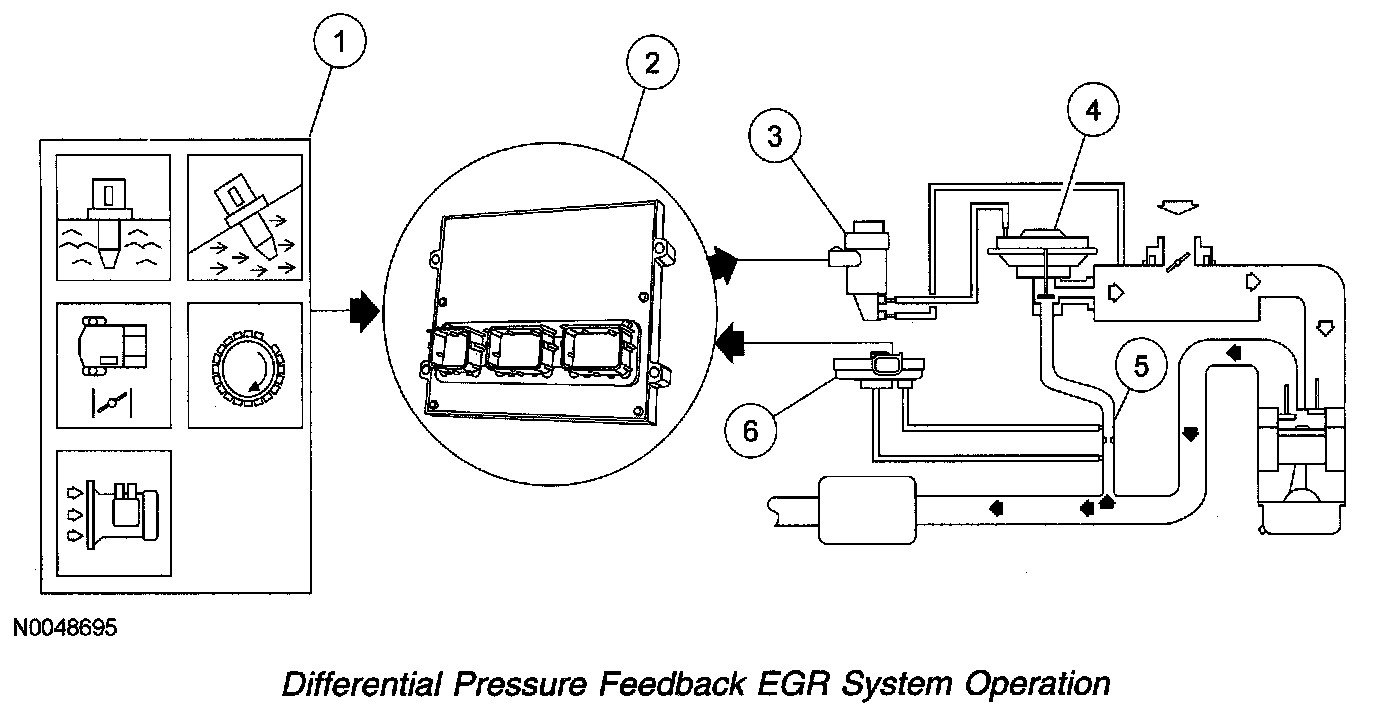 1
2
3
4
5
6
N0048695

Differential Pressure Feedback EGR System Operation