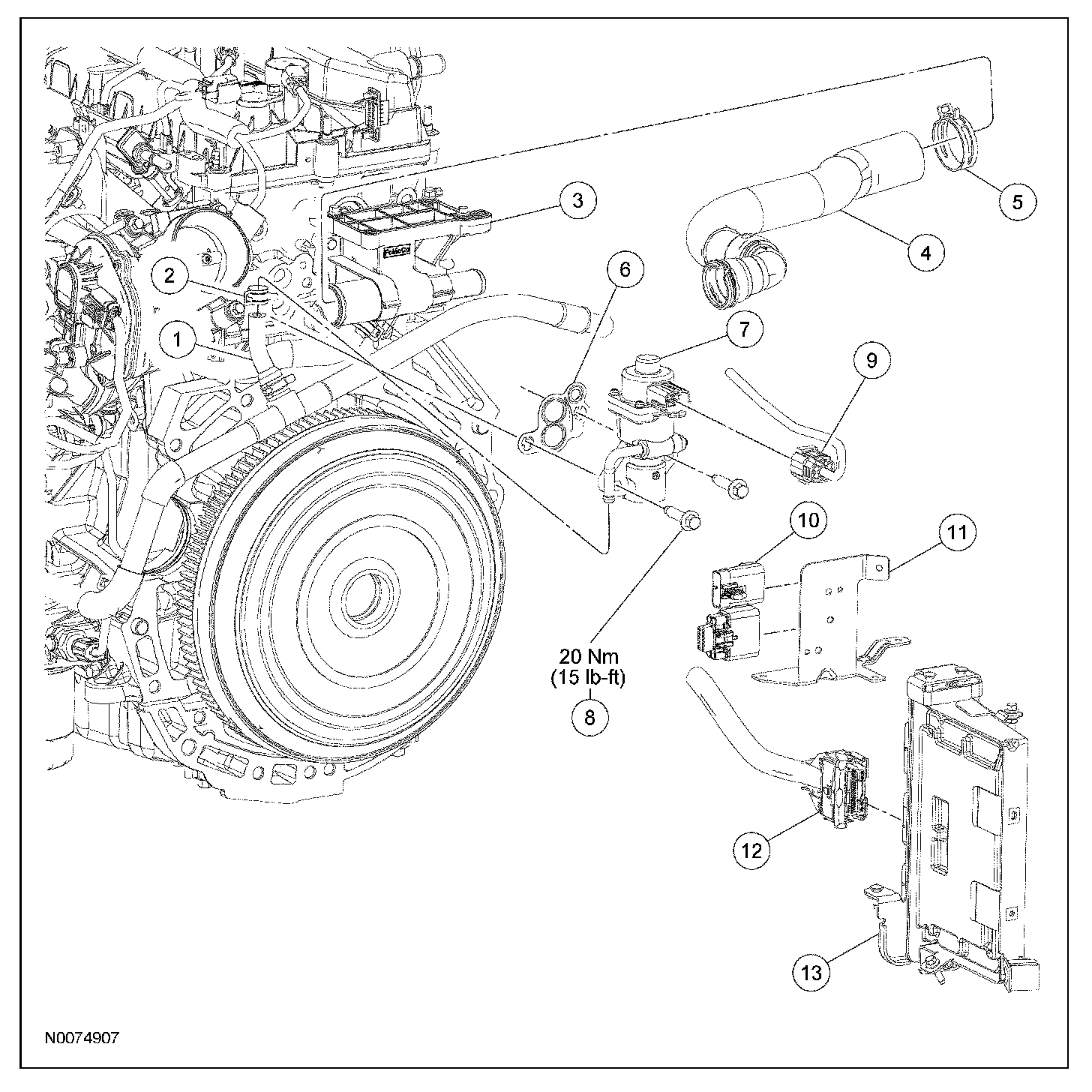 3

5

4

2

6

7

1

9

10

11

20 Nm
(15 lb-ft)

8

12

13

N0074907